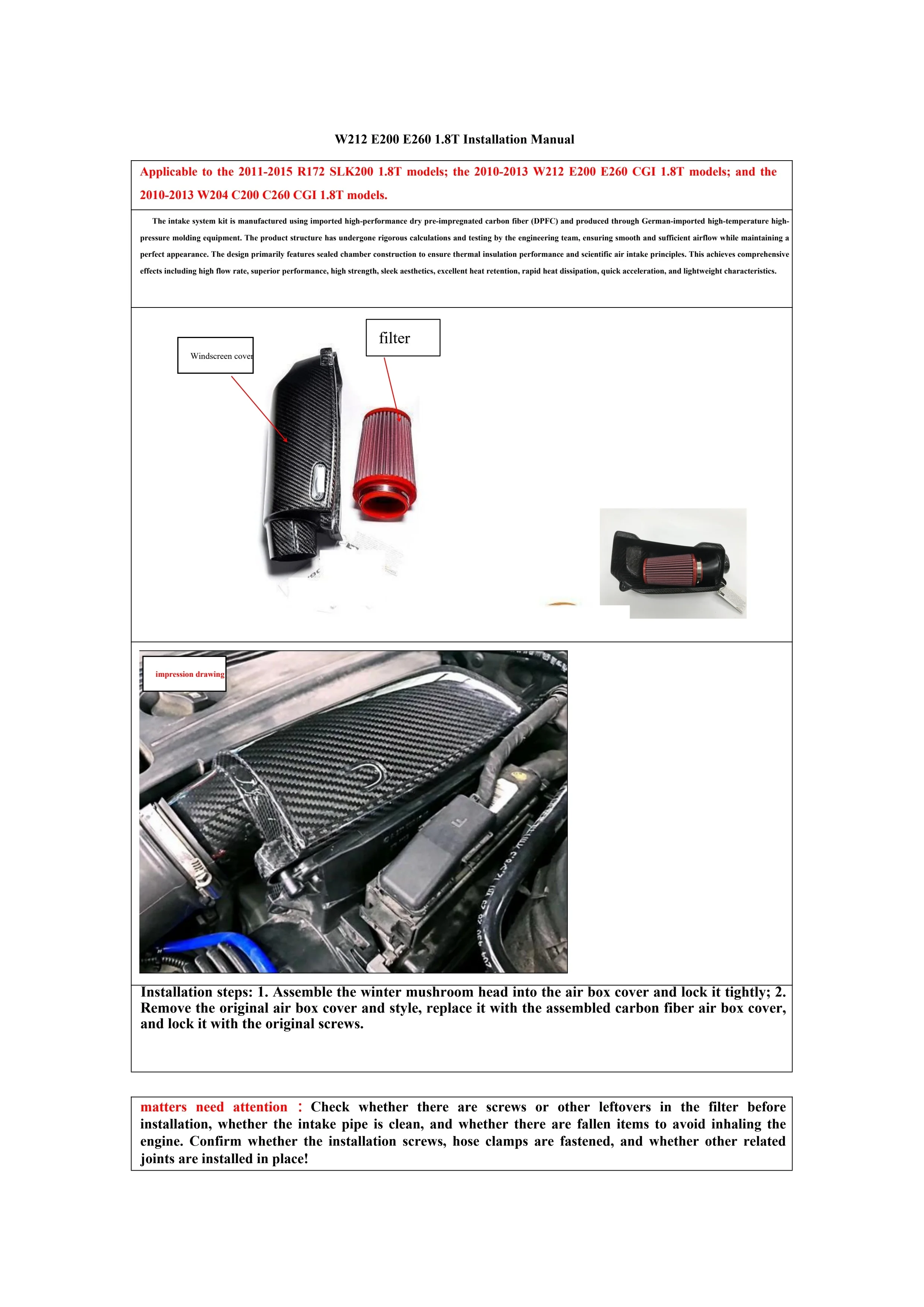 W212 E200 E260 1.8T Installation Manual

Applicable to the 2011-2015 R172 SLK200 1.8T models; the 2010-2013 W212 E200 E260 CGI 1.8T models; and the 2010-2013 W204 C200 C260 CGI 1.8T models.

The intake system kit is manufactured using imported high-performance dry pre-impregnated carbon fiber (DPFC) and produced through German-imported high-temperature high-pressure molding equipment. The product structure has undergone rigorous calculations and testing by the engineering team, ensuring smooth and sufficient airflow while maintaining a perfect appearance. The design primarily features sealed chamber construction to ensure thermal insulation performance and scientific air intake principles. This achieves comprehensive effects including high flow rate, superior performance, high strength, sleek aesthetics, excellent heat retention, rapid heat dissipation, quick acceleration, and lightweight characteristics.

Windscreen cover

filter

impression drawing

Installation steps: 1. Assemble the winter mushroom head into the air box cover and lock it tightly; 2. Remove the original air box cover and style, replace it with the assembled carbon fiber air box cover, and lock it with the original screws.

matters need attention : Check whether there are screws or other leftovers in the filter before installation, whether the intake pipe is clean, and whether there are fallen items to avoid inhaling the engine. Confirm whether the installation screws, hose clamps are fastened, and whether other related joints are installed in place!