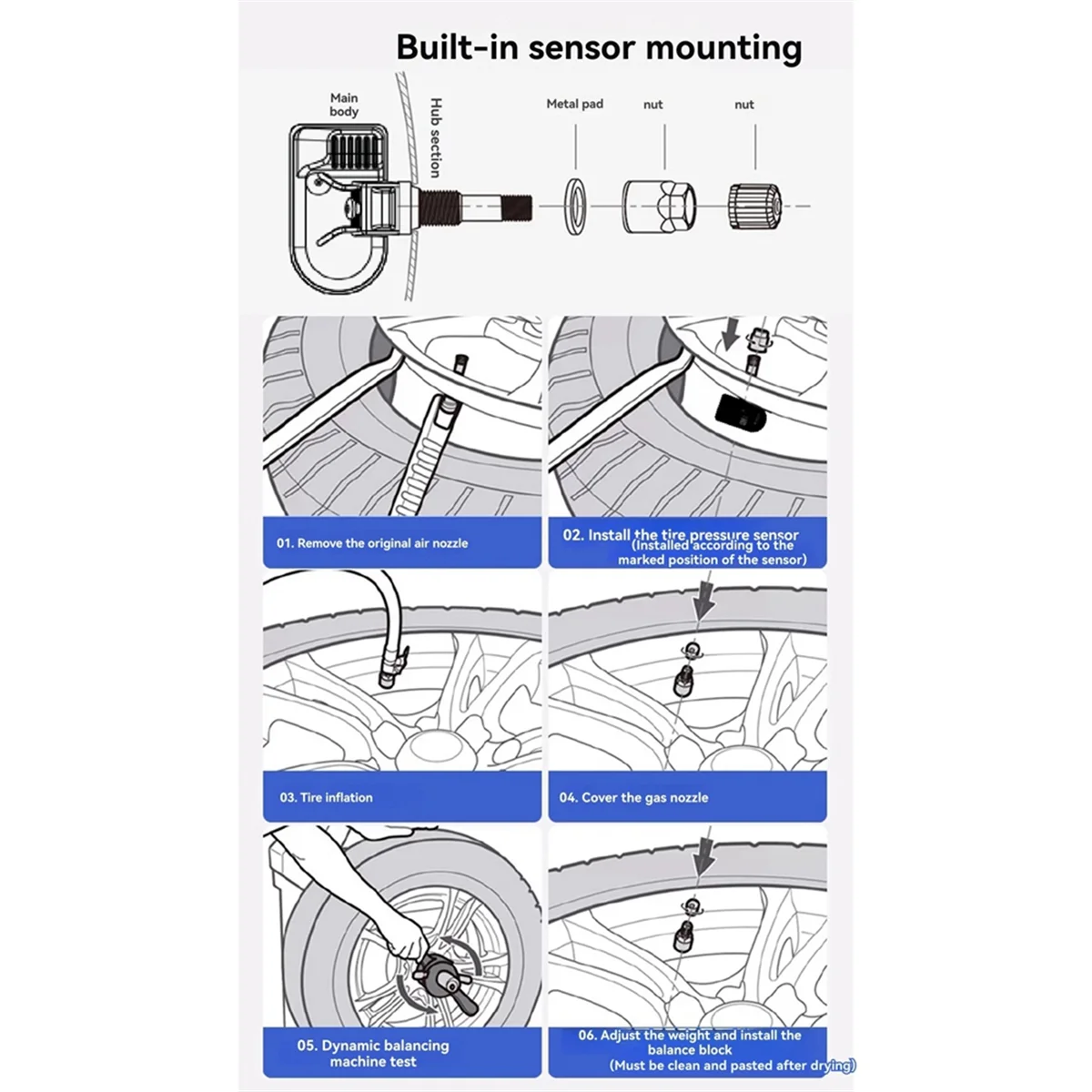 Built-in sensor mounting

Main body

Hub section

Metal pad

nut

nut

01. Remove the original air nozzle

02. Install the tire pressure sensor (Installed according to the marked position of the sensor)

03. Tire inflation

04. Cover the gas nozzle

05. Dynamic balancing machine test

06. Adjust the weight and install the balance block (Must be clean and pasted after drying)