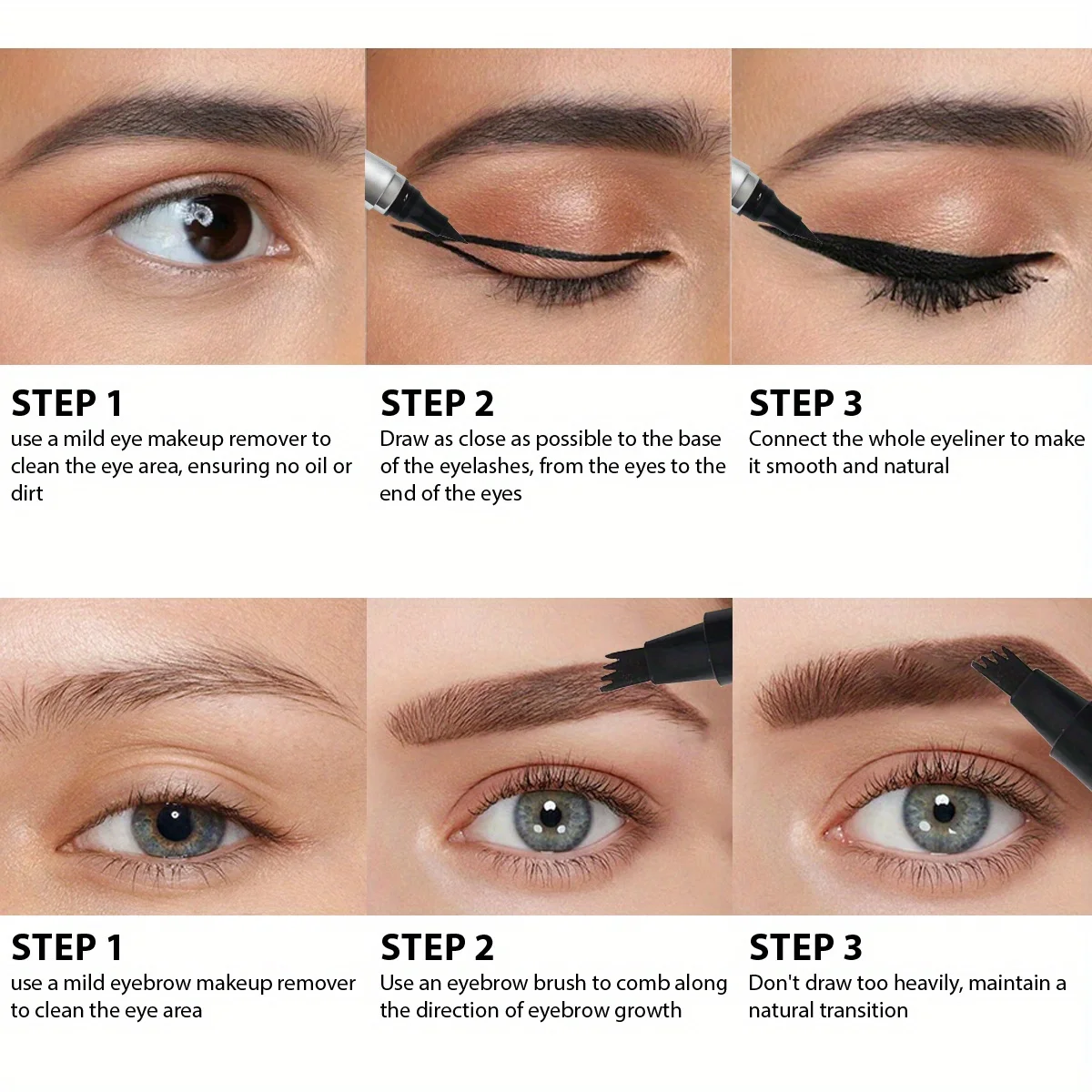 STEP 1
use a mild eye makeup remover to clean the eye area, ensuring no oil or dirt

STEP 2
Draw as close as possible to the base of the eyelashes, from the eyes to the end of the eyes

STEP 3
Connect the whole eyeliner to make it smooth and natural

STEP 1
use a mild eyebrow makeup remover to clean the eye area

STEP 2
Use an eyebrow brush to comb along the direction of eyebrow growth

STEP 3
Don't draw too heavily, maintain a natural transition