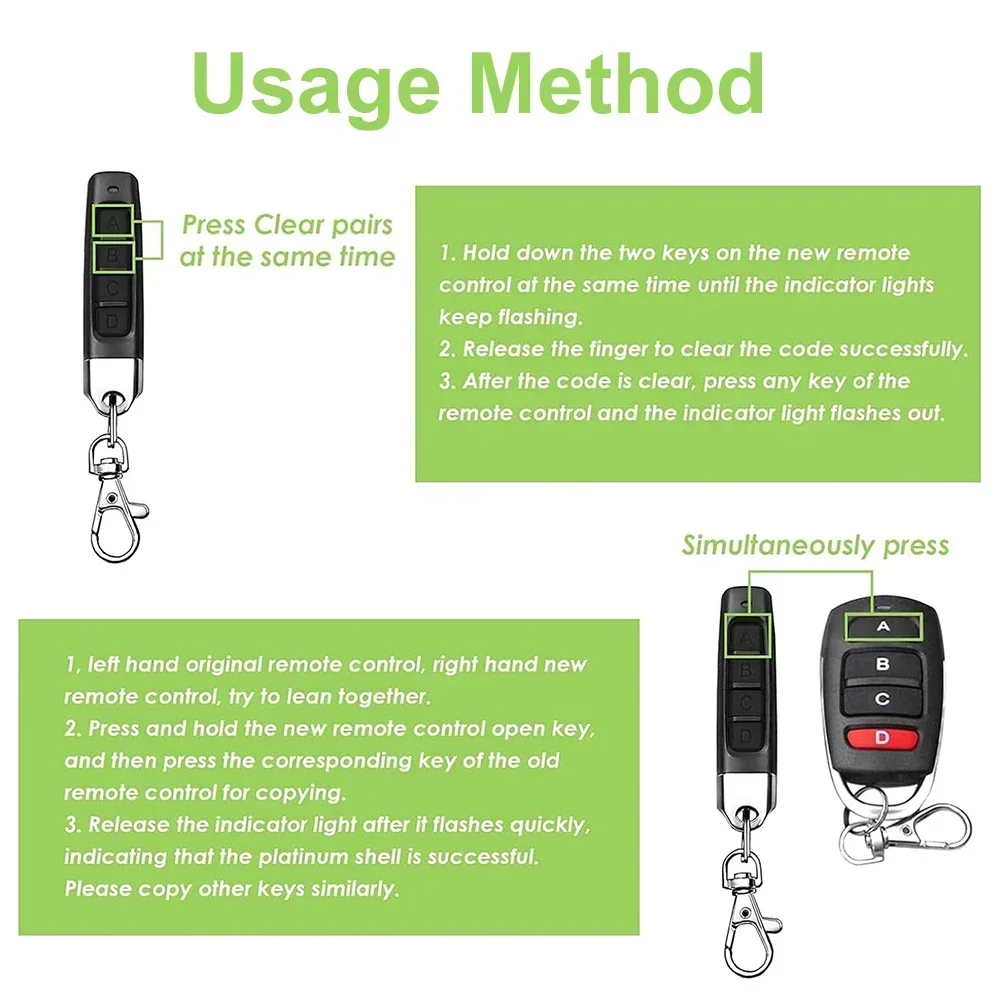 Usage Method

A
B
C
D

Press Clear pairs at the same time

1. Hold down the two keys on the new remote control at the same time until the indicator lights keep flashing.
2. Release the finger to clear the code successfully.
3. After the code is clear, press any key of the remote control and the indicator light flashes out.

Simultaneously press

1, left hand original remote control, right hand new remote control, try to lean together.
2. Press and hold the new remote control open key, and then press the corresponding key of the old remote control for copying.
3. Release the indicator light after it flashes quickly, indicating that the platinum shell is successful. Please copy other keys similarly.

A
B
C
D

A
B
C
D