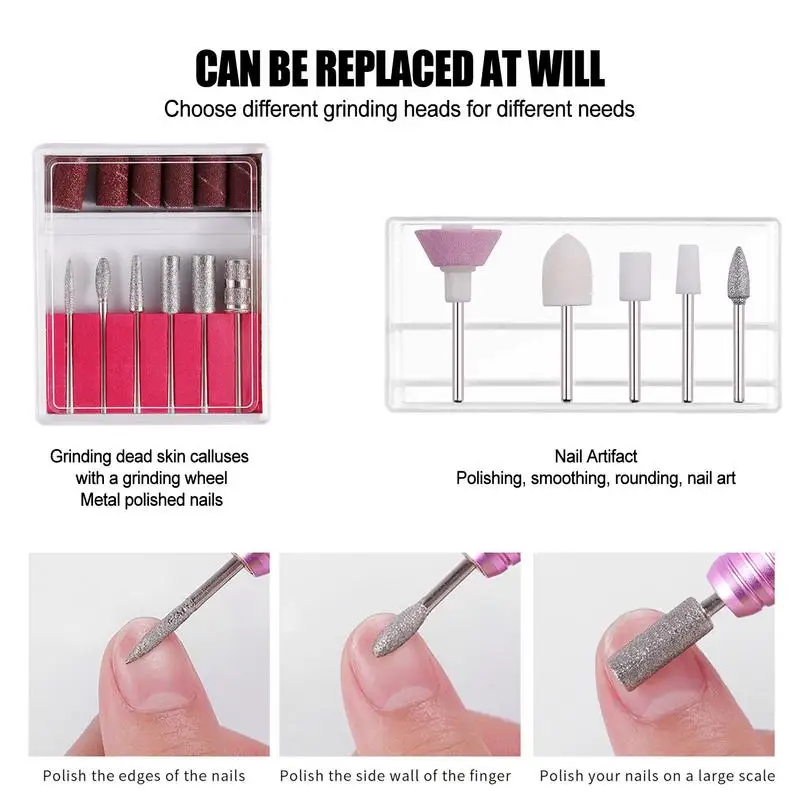 CAN BE REPLACED AT WILL
Choose different grinding heads for different needs

Grinding dead skin calluses
with a grinding wheel
Metal polished nails

Nail Artifact
Polishing, smoothing, rounding, nail art

Polish the edges of the nails

Polish the side wall of the finger

Polish your nails on a large scale