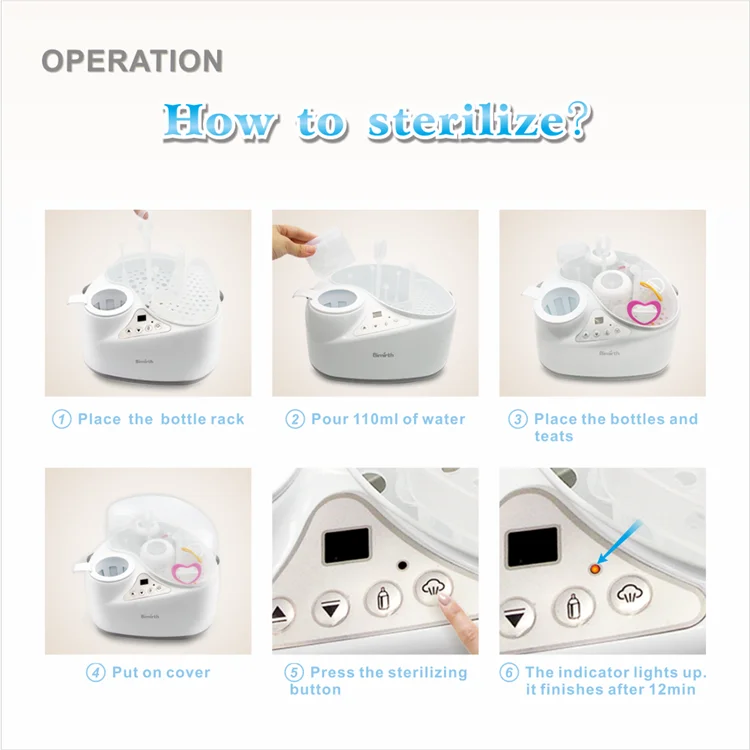 OPERATION

How to sterilize?

Bimirth

① Place the bottle rack

Bimirth

② Pour 110ml of water

Bimirth

③ Place the bottles and teats

Bimirth

④ Put on cover

⑤ Press the sterilizing button

⑥ The indicator lights up. it finishes after 12min