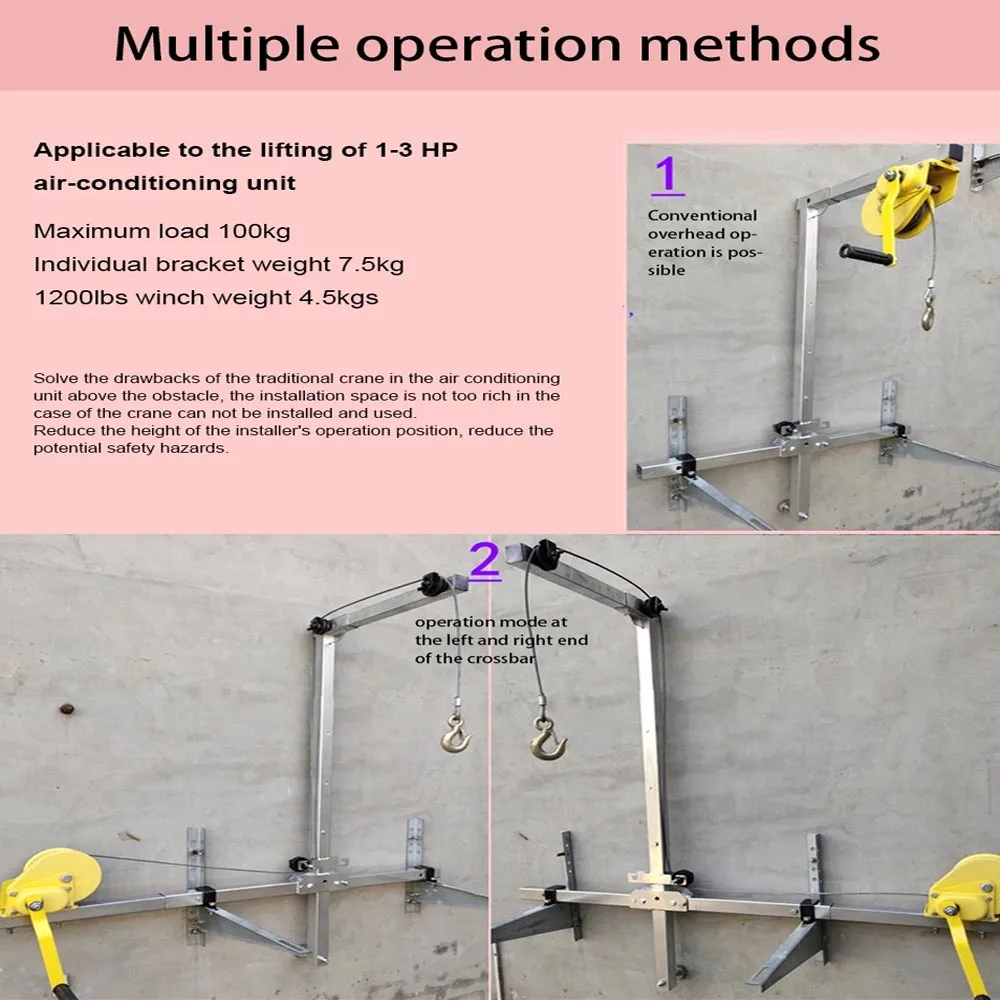 Multiple operation methods

Applicable to the lifting of 1-3 HP air-conditioning unit

Maximum load 100kg
Individual bracket weight 7.5kg
1200lbs winch weight 4.5kgs

Solve the drawbacks of the traditional crane in the air conditioning unit above the obstacle, the installation space is not too rich in the case of the crane can not be installed and used.
Reduce the height of the installer's operation position, reduce the potential safety hazards.

1
Conventional overhead operation is possible

2
operation mode at the left and right end of the crossbar