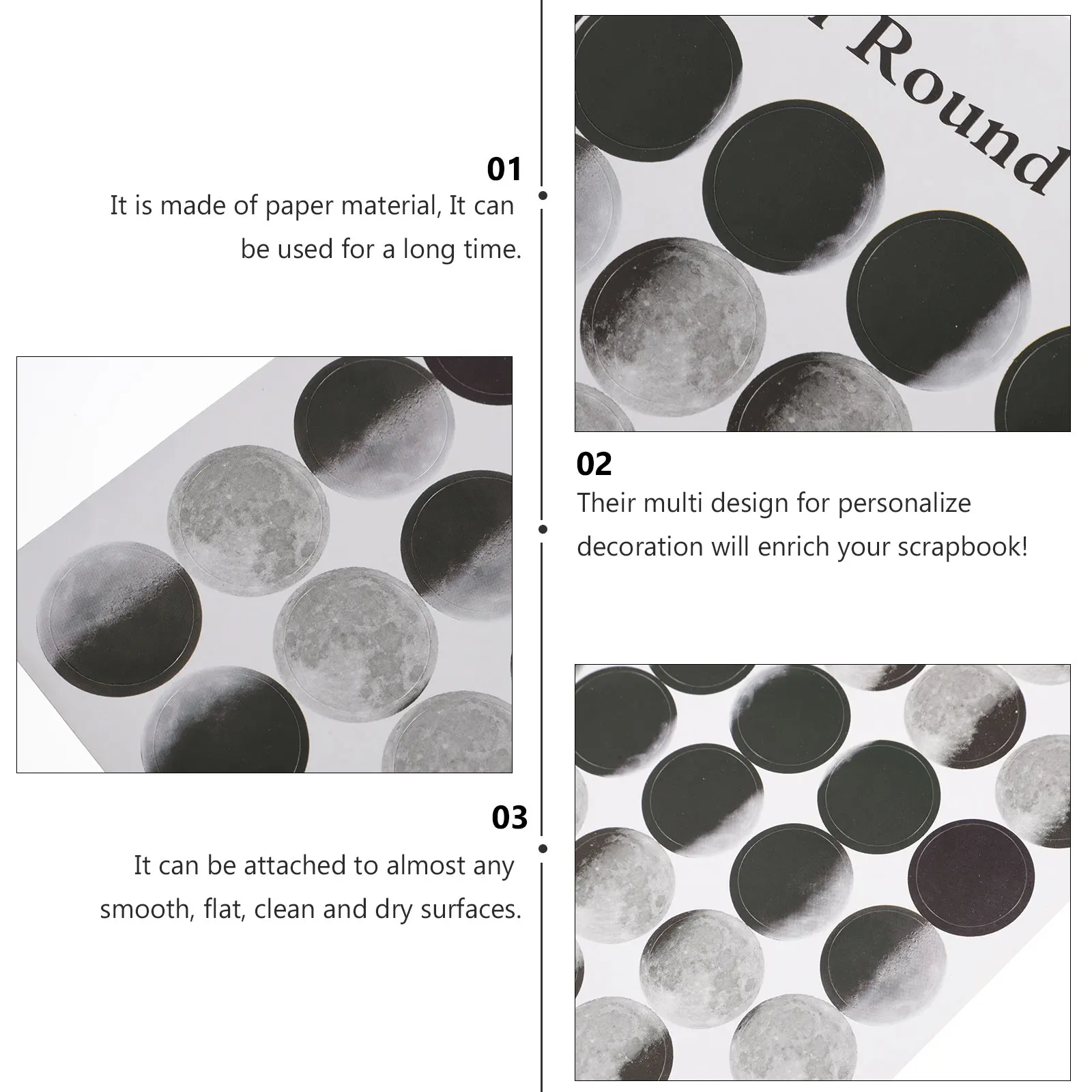 01
It is made of paper material, It can be used for a long time.

Round

02
Their multi design for personalize decoration will enrich your scrapbook!

03
It can be attached to almost any smooth, flat, clean and dry surfaces.