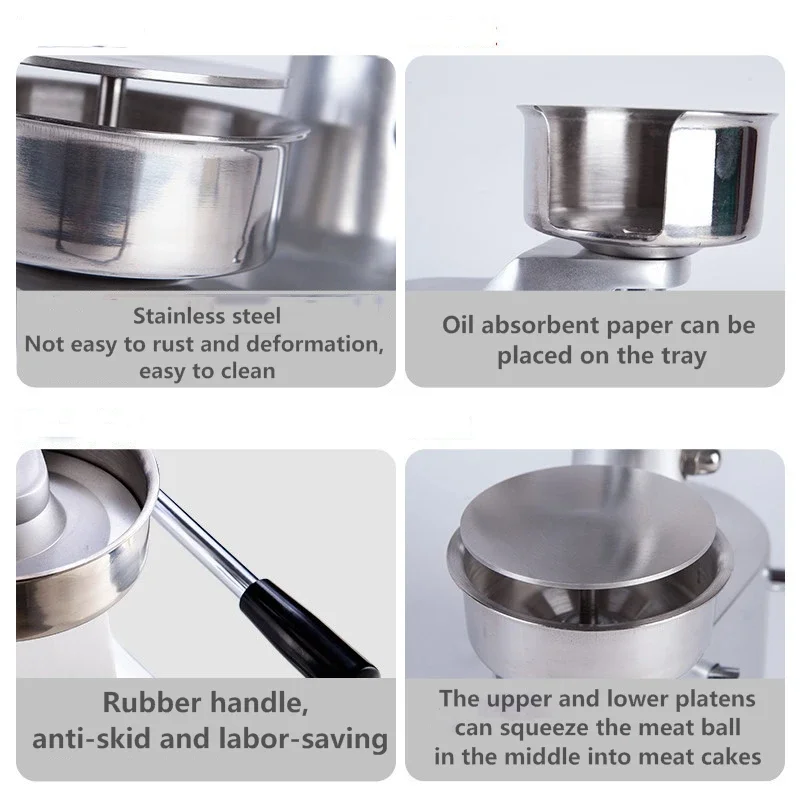 Stainless steel
Not easy to rust and deformation, easy to clean

Oil absorbent paper can be placed on the tray

Rubber handle, anti-skid and labor-saving

The upper and lower platens can squeeze the meat ball in the middle into meat cakes