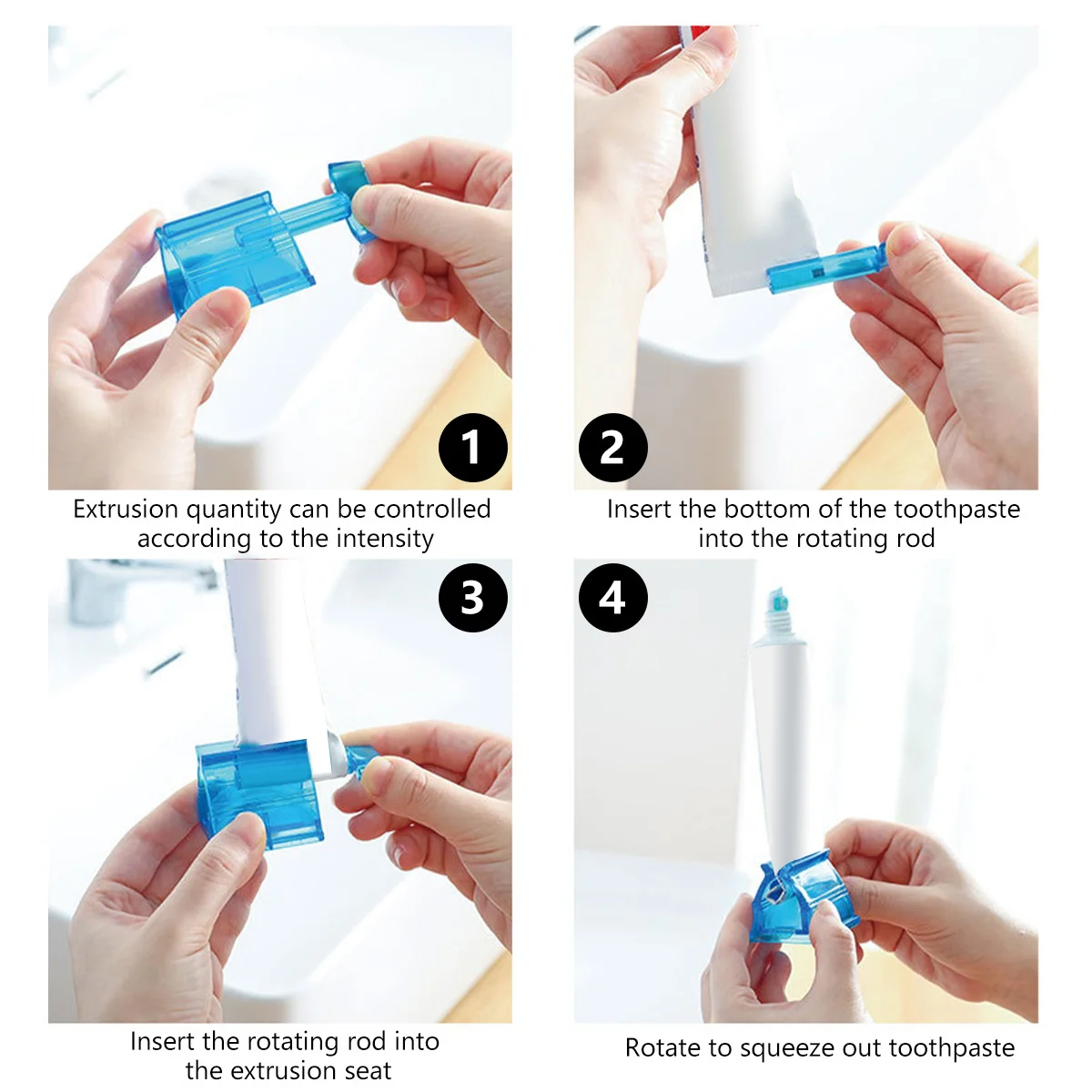 1

Extrusion quantity can be controlled according to the intensity

2

Insert the bottom of the toothpaste into the rotating rod

3

Insert the rotating rod into the extrusion seat

4

Rotate to squeeze out toothpaste