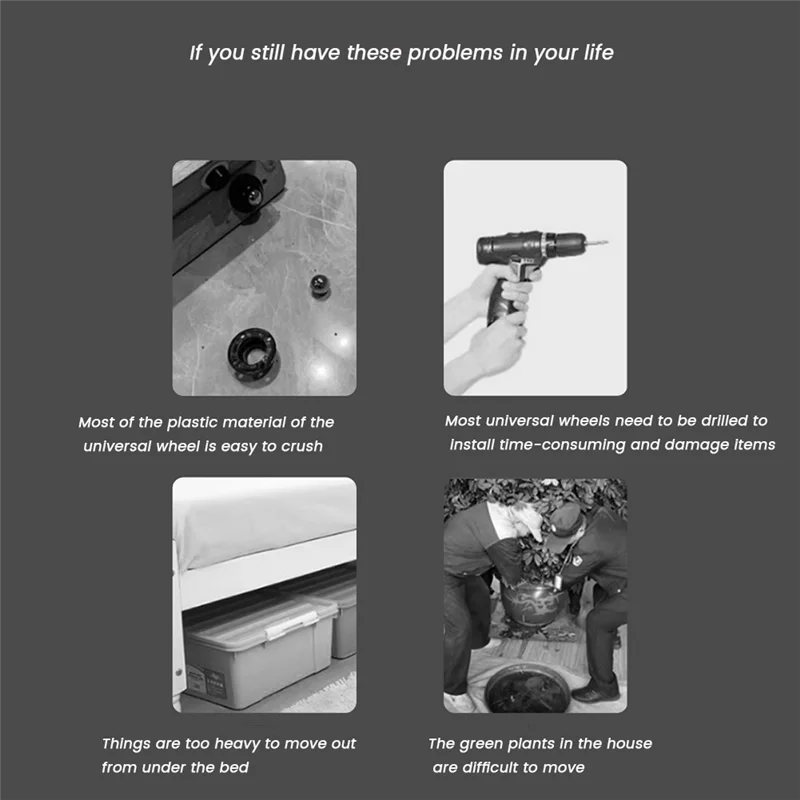 If you still have these problems in your life

Most of the plastic material of the universal wheel is easy to crush

Most universal wheels need to be drilled to install time-consuming and damage items

Things are too heavy to move out from under the bed

The green plants in the house are difficult to move