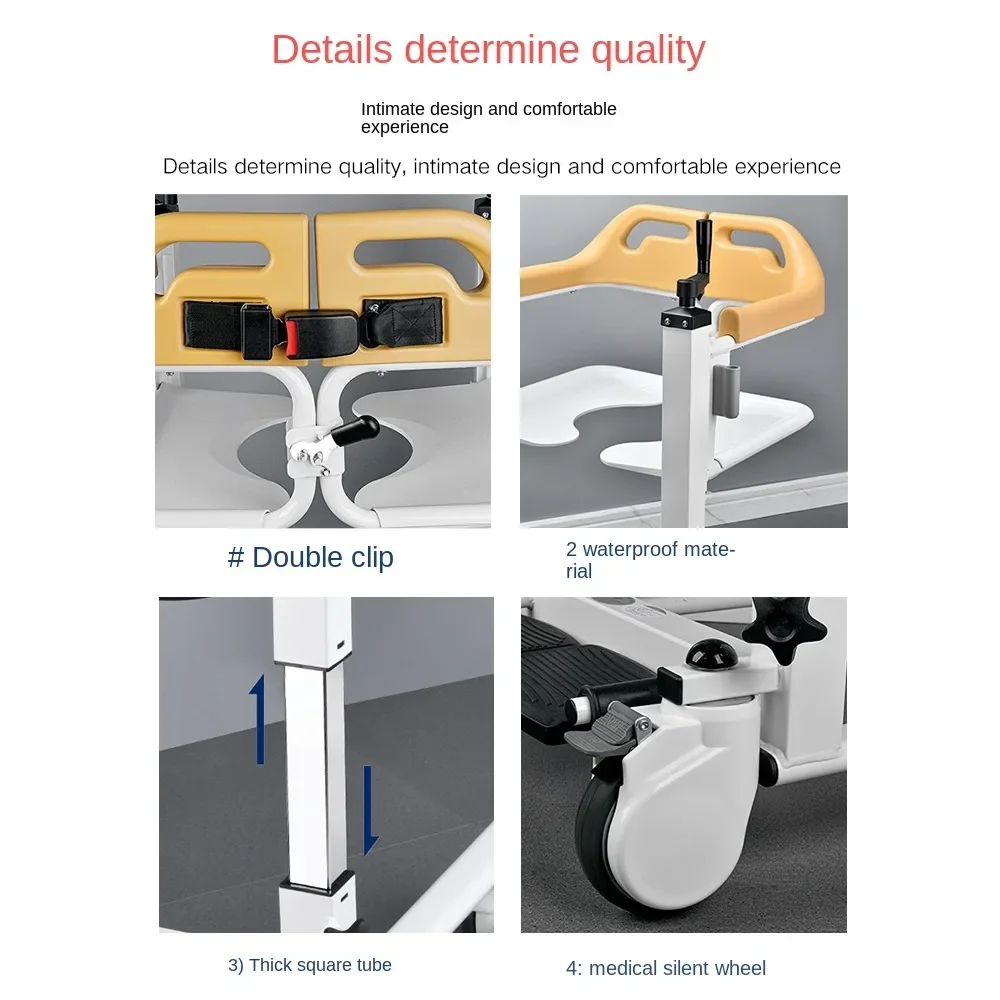 Details determine quality

Intimate design and comfortable experience

Details determine quality, intimate design and comfortable experience

# Double clip

2 waterproof material

3) Thick square tube

4: medical silent wheel