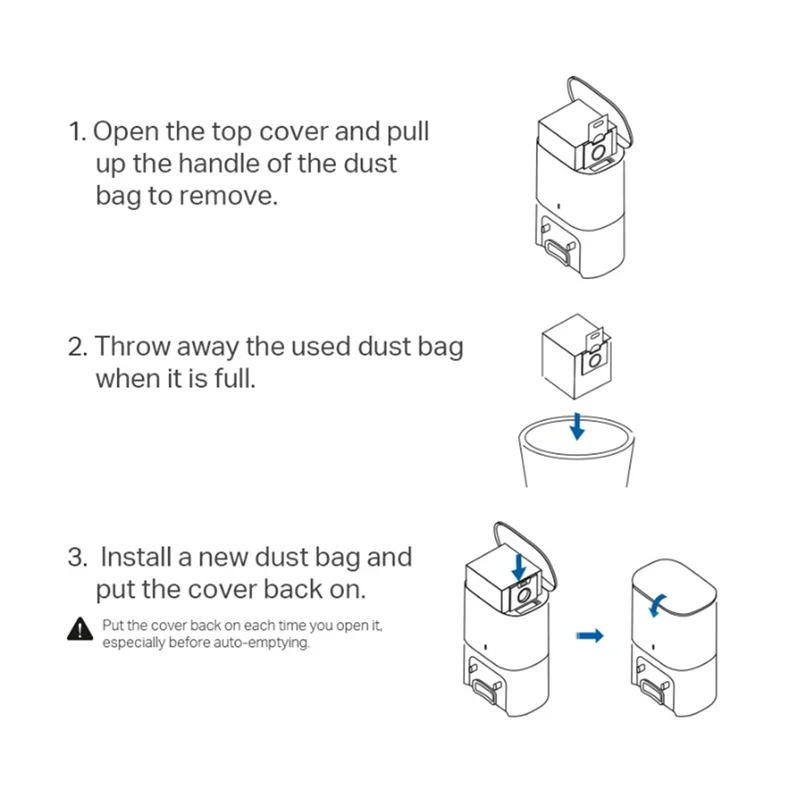 1. Open the top cover and pull up the handle of the dust bag to remove.

2. Throw away the used dust bag when it is full.

3. Install a new dust bag and put the cover back on.

Put the cover back on each time you open it, especially before auto-emptying.