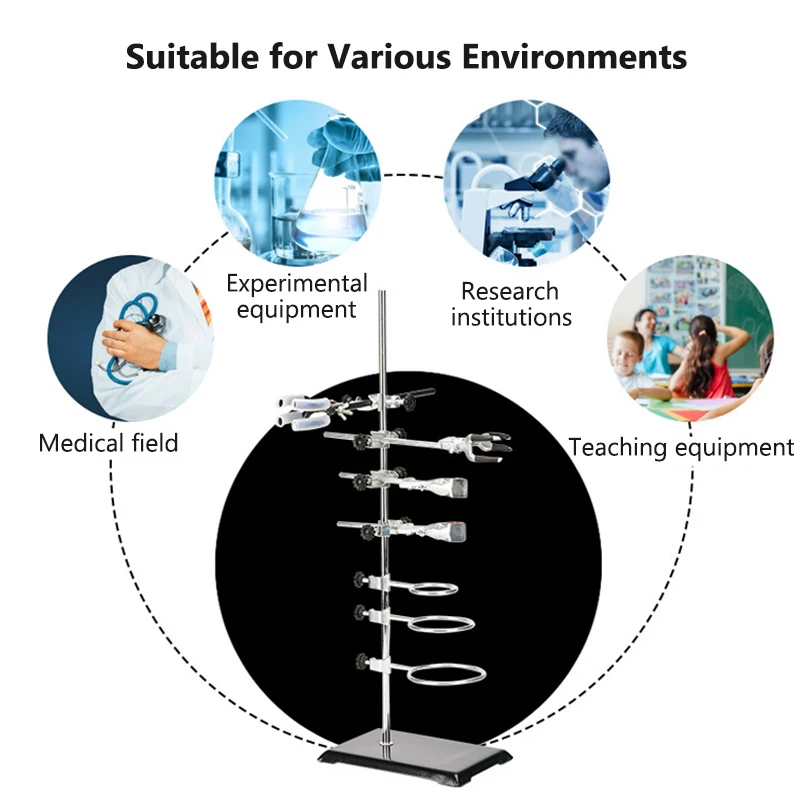 Suitable for Various Environments

Experimental equipment

Research institutions

Medical field

Teaching equipment