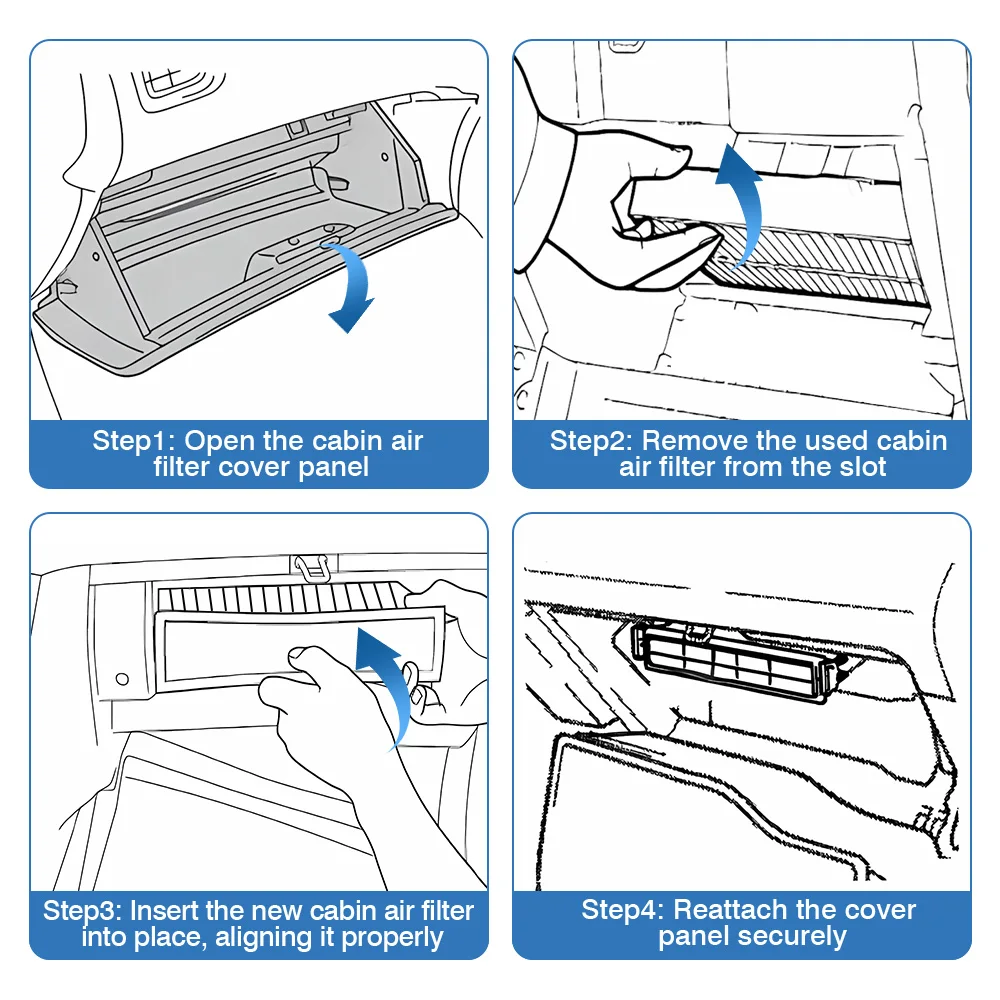 Step1: Open the cabin air filter cover panel

Step2: Remove the used cabin air filter from the slot

Step3: Insert the new cabin air filter into place, aligning it properly

Step4: Reattach the cover panel securely