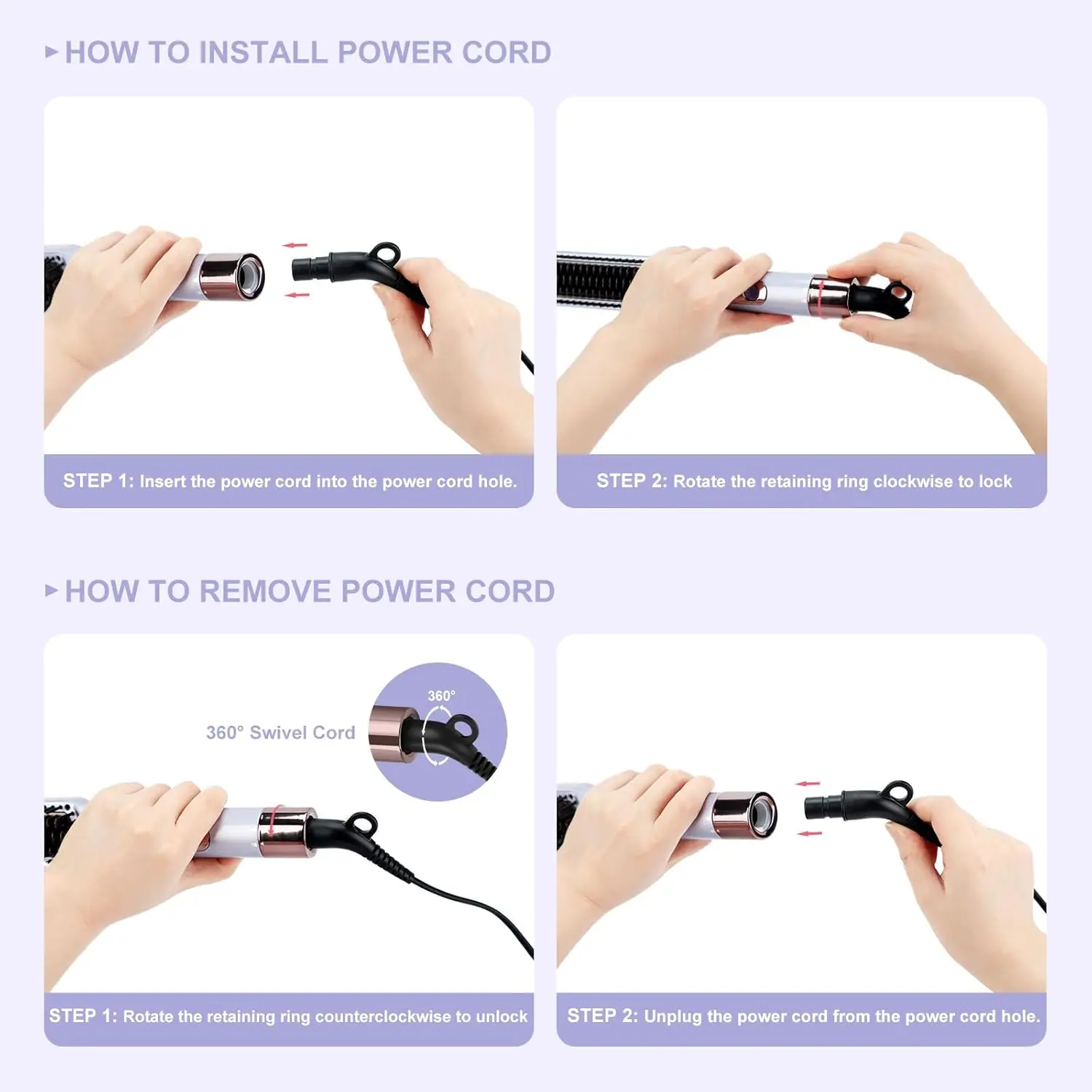 HOW TO INSTALL POWER CORD

STEP 1: Insert the power cord into the power cord hole.

STEP 2: Rotate the retaining ring clockwise to lock

HOW TO REMOVE POWER CORD

360° Swivel Cord

360°

STEP 1: Rotate the retaining ring counterclockwise to unlock

STEP 2: Unplug the power cord from the power cord hole.