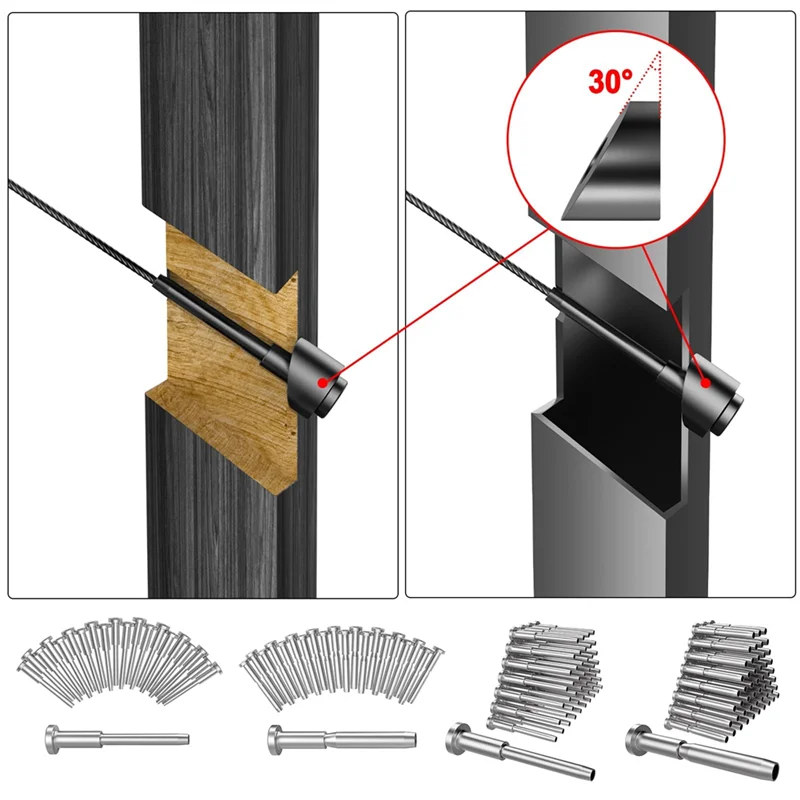 30°