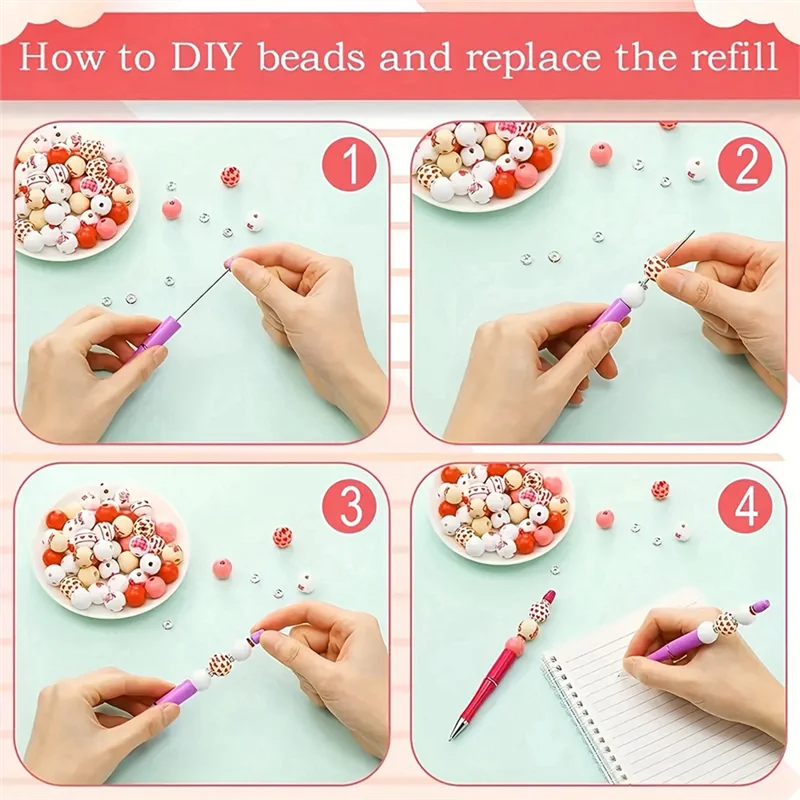 How to DIY beads and replace the refill

1

2

3

4