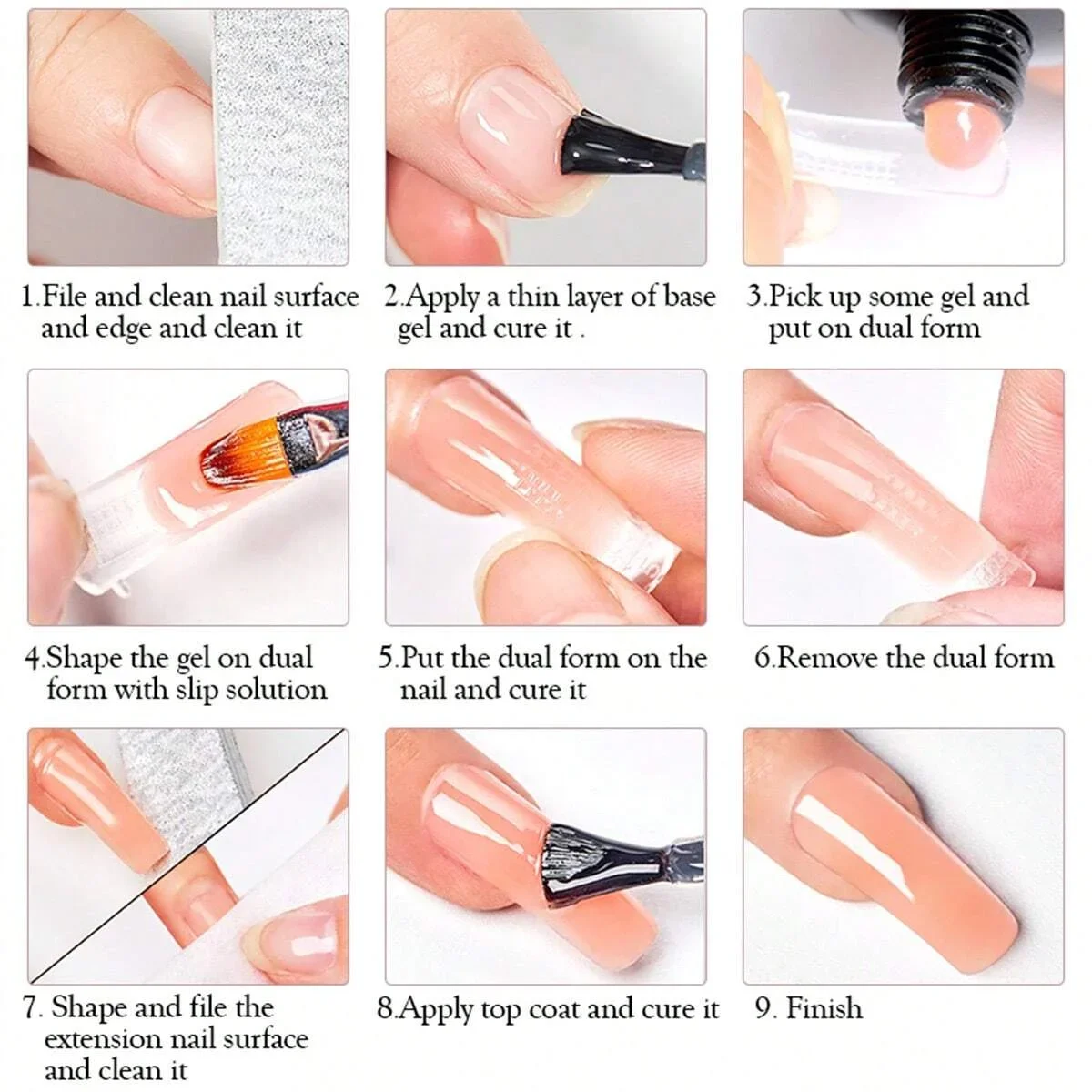 1.File and clean nail surface and edge and clean it

2.Apply a thin layer of base gel and cure it .

3.Pick up some gel and put on dual form

4.Shape the gel on dual form with slip solution

5.Put the dual form on the nail and cure it

6.Remove the dual form

7. Shape and file the extension nail surface and clean it

8.Apply top coat and cure it

9. Finish