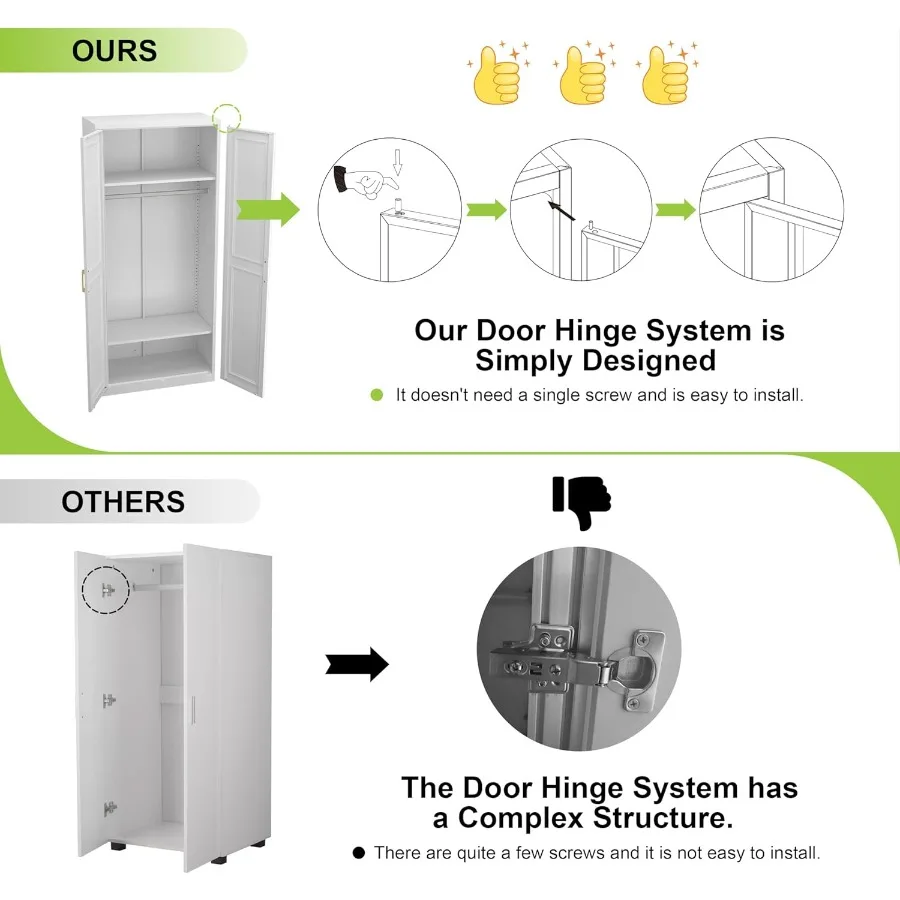 OURS

Our Door Hinge System is Simply Designed

It doesn't need a single screw and is easy to install.

OTHERS

The Door Hinge System has a Complex Structure.

There are quite a few screws and it is not easy to install.