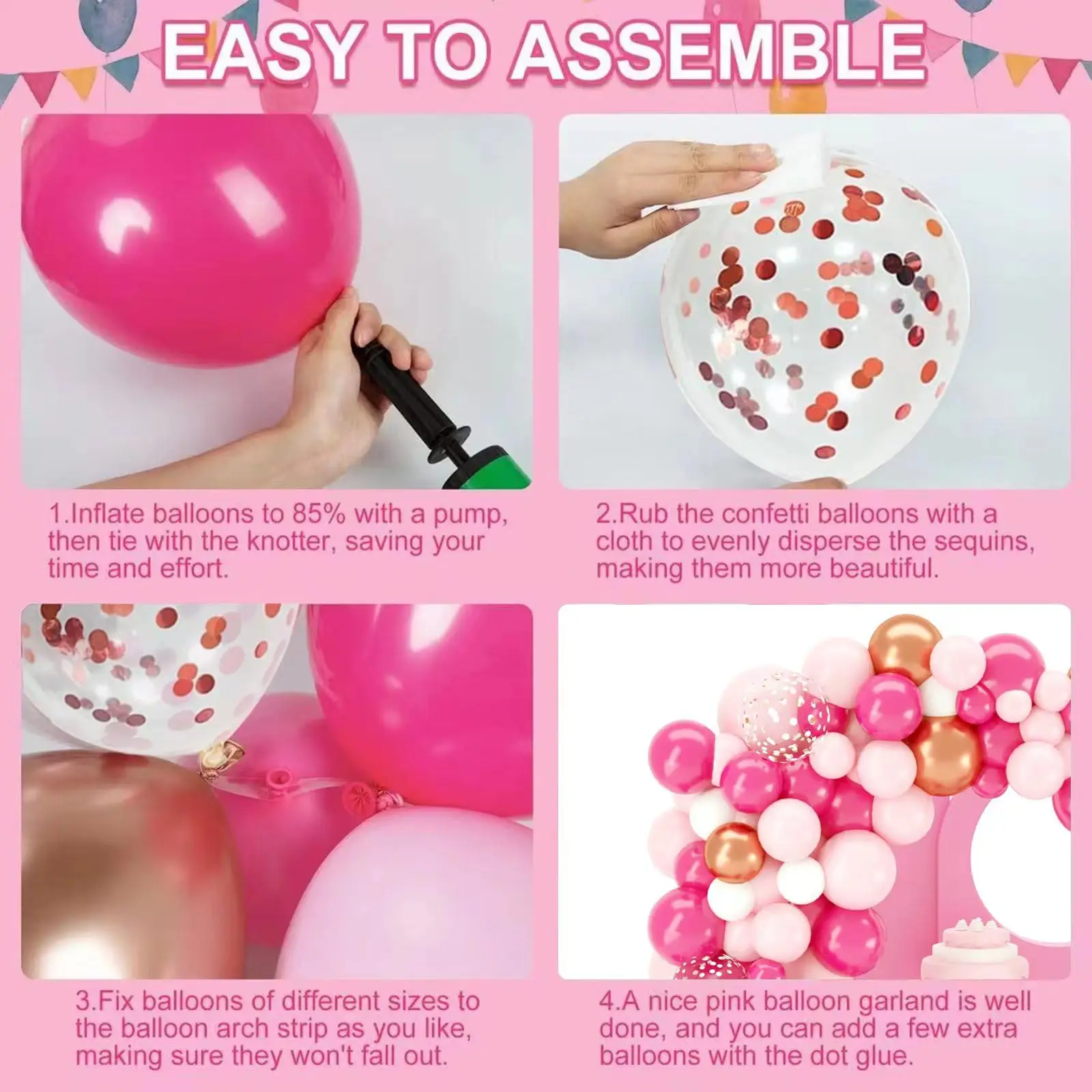 EASY TO ASSEMBLE

1.Inflate balloons to 85% with a pump, then tie with the knotter, saving your time and effort.

2.Rub the confetti balloons with a cloth to evenly disperse the sequins, making them more beautiful.

3.Fix balloons of different sizes to the balloon arch strip as you like, making sure they won't fall out.

4.A nice pink balloon garland is well done, and you can add a few extra balloons with the dot glue.