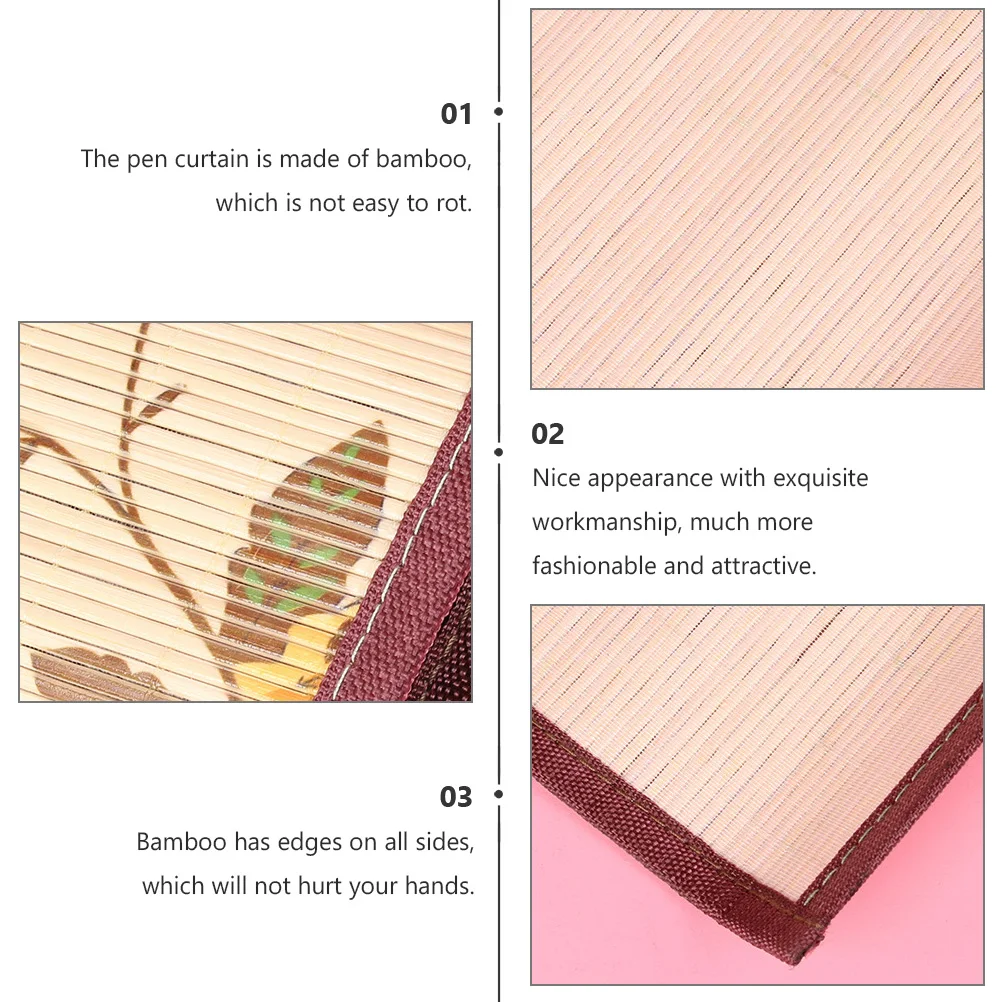 01

The pen curtain is made of bamboo, which is not easy to rot.

02

Nice appearance with exquisite workmanship, much more fashionable and attractive.

03

Bamboo has edges on all sides, which will not hurt your hands.