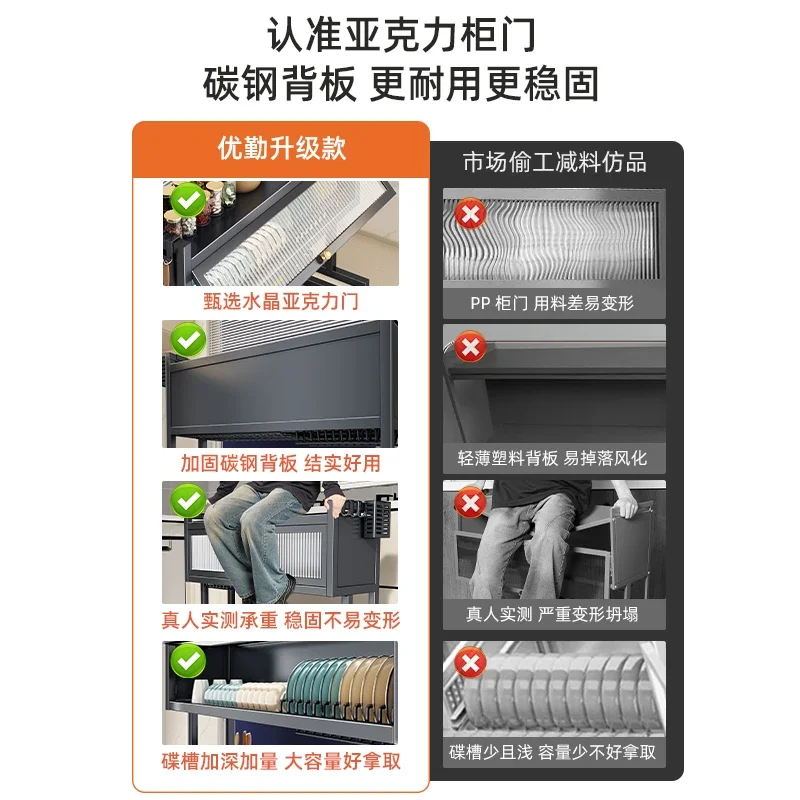 认准亚克力柜门
碳钢背板 更耐用更稳固

优勤升级款

甄选水晶亚克力门

加固碳钢背板 结实好用

真人实测承重 稳固不易变形

碟槽加深加量 大容量好拿取

市场偷工减料仿品

PP 柜门 用料差易变形

轻薄塑料背板 易掉落风化

真人实测 严重变形坍塌

碟槽少且浅 容量少不好拿取