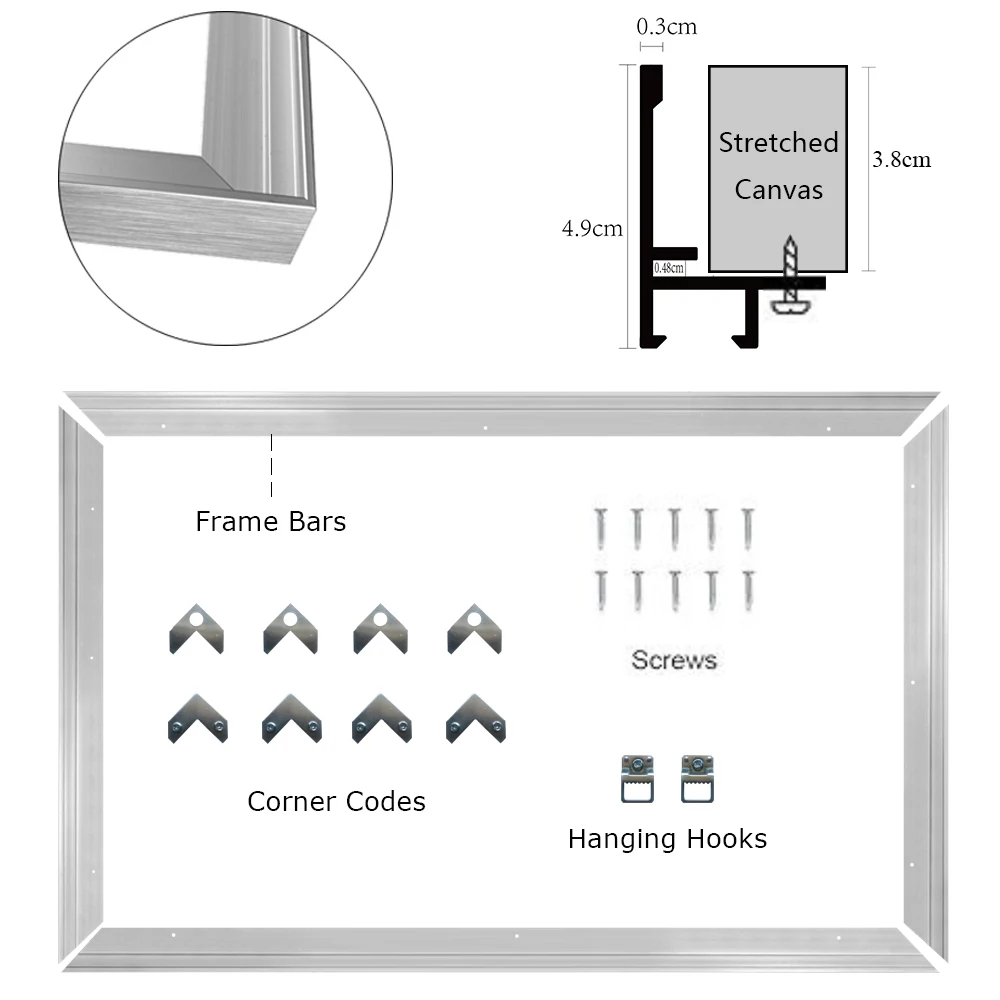 0.3cm

Stretched Canvas

3.8cm

4.9cm

0.48cm

Frame Bars

Screws

Corner Codes

Hanging Hooks