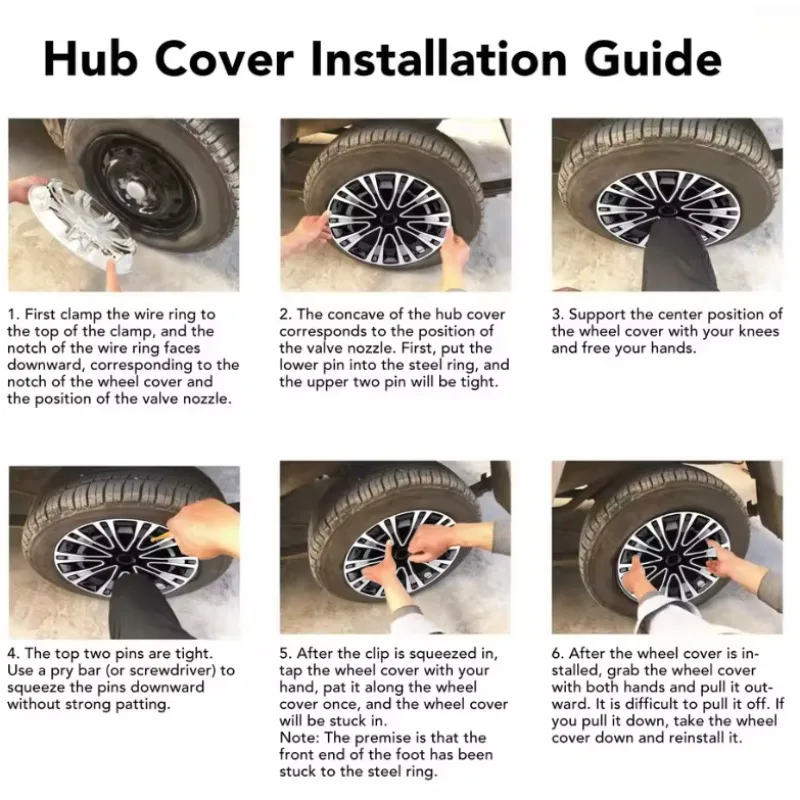 Hub Cover Installation Guide

1. First clamp the wire ring to the top of the clamp, and the notch of the wire ring faces downward, corresponding to the notch of the wheel cover and the position of the valve nozzle.

2. The concave of the hub cover corresponds to the position of the valve nozzle. First, put the lower pin into the steel ring, and the upper two pin will be tight.

3. Support the center position of the wheel cover with your knees and free your hands.

4. The top two pins are tight. Use a pry bar (or screwdriver) to squeeze the pins downward without strong patting.

5. After the clip is squeezed in, tap the wheel cover with your hand, pat it along the wheel cover once, and the wheel cover will be stuck in.
Note: The premise is that the front end of the foot has been stuck to the steel ring.

6. After the wheel cover is installed, grab the wheel cover with both hands and pull it outward. It is difficult to pull it off. If you pull it down, take the wheel cover down and reinstall it.