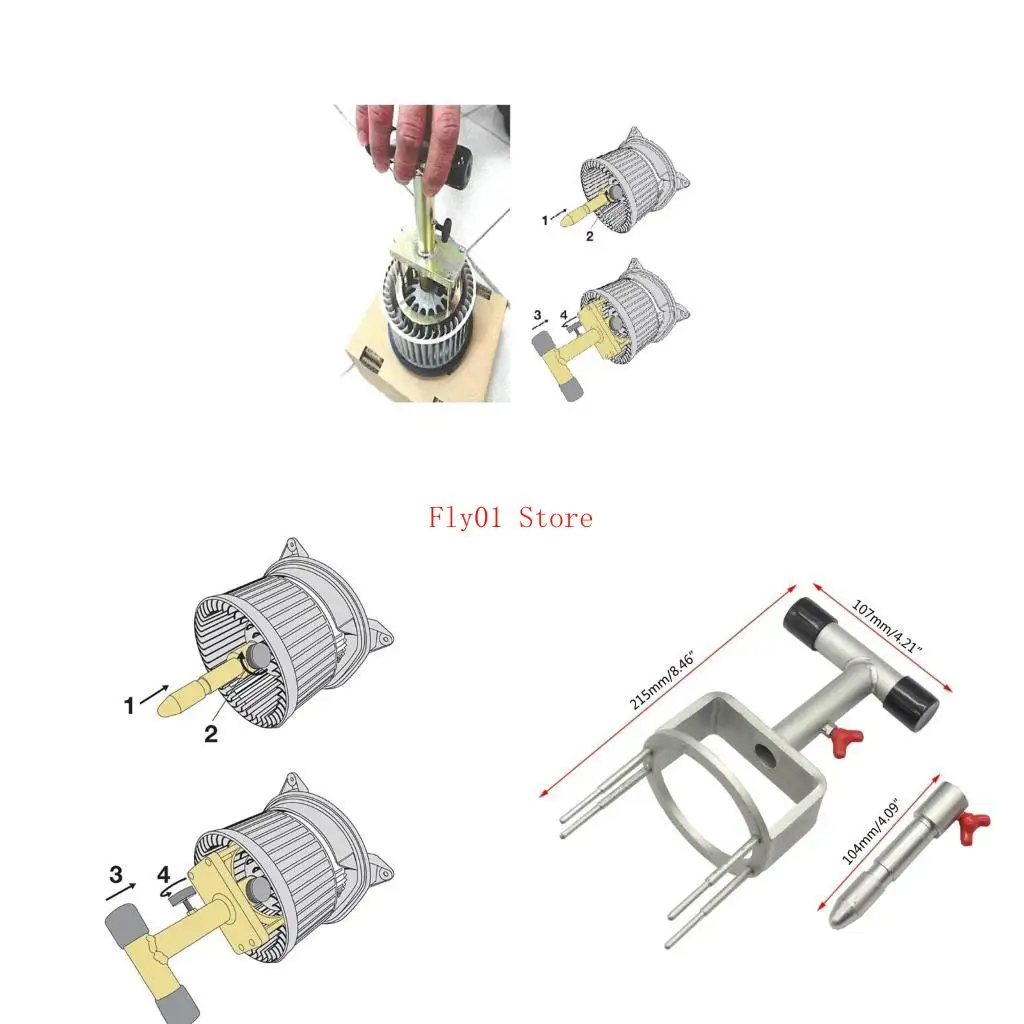 1
2
3
4

Fly01 Store

1
2
3
4

215mm/8.46"
107mm/4.21"
104mm/4.09"