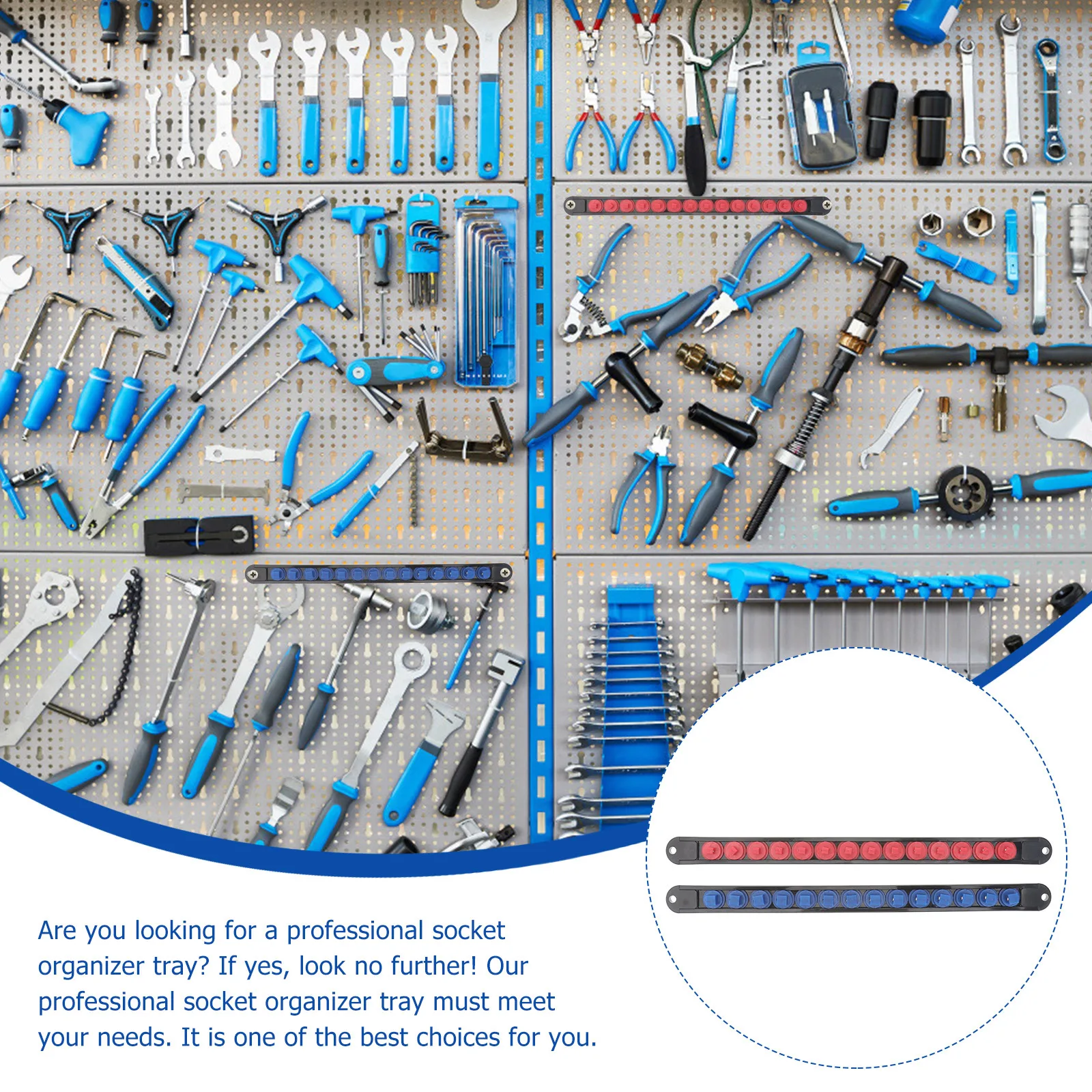 Are you looking for a professional socket organizer tray? If yes, look no further! Our professional socket organizer tray must meet your needs. It is one of the best choices for you.