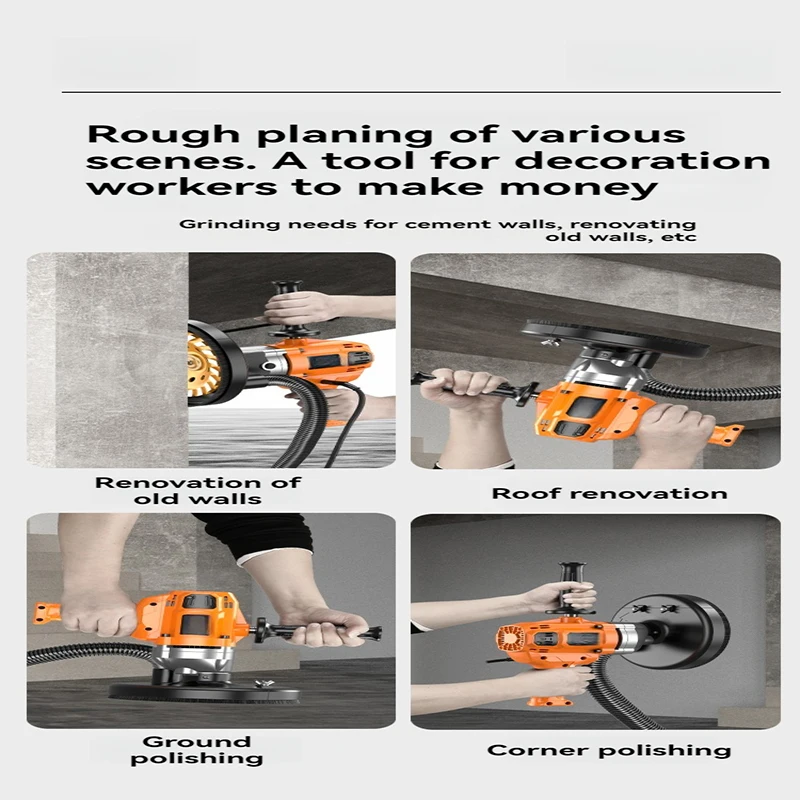 Rough planing of various scenes. A tool for decoration workers to make money

Grinding needs for cement walls, renovating old walls, etc

Renovation of old walls

Roof renovation

Ground polishing

Corner polishing