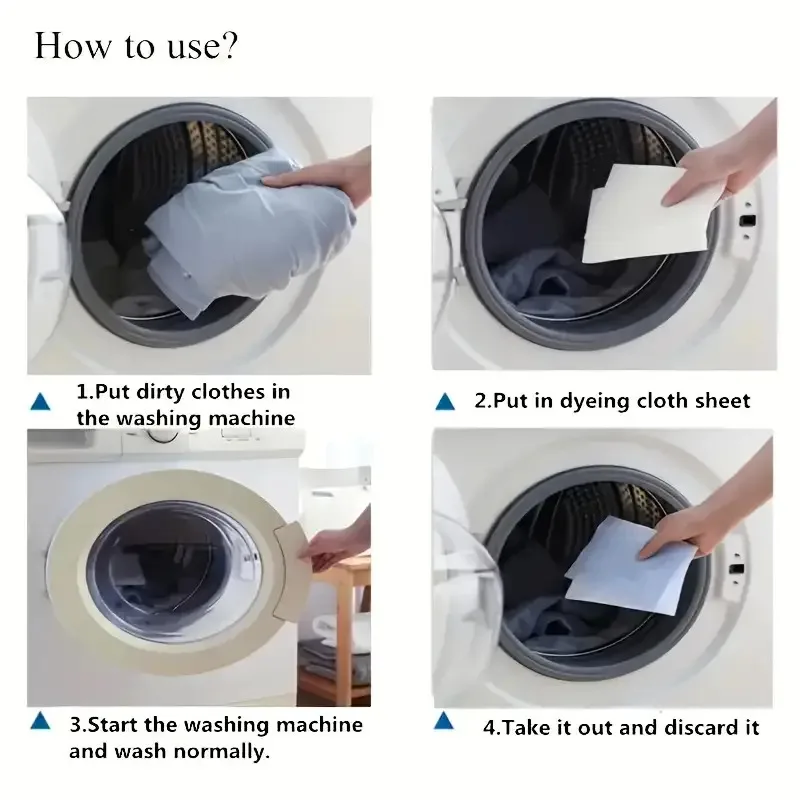 How to use?

1.Put dirty clothes in the washing machine

2.Put in dyeing cloth sheet

3.Start the washing machine and wash normally.

4.Take it out and discard it