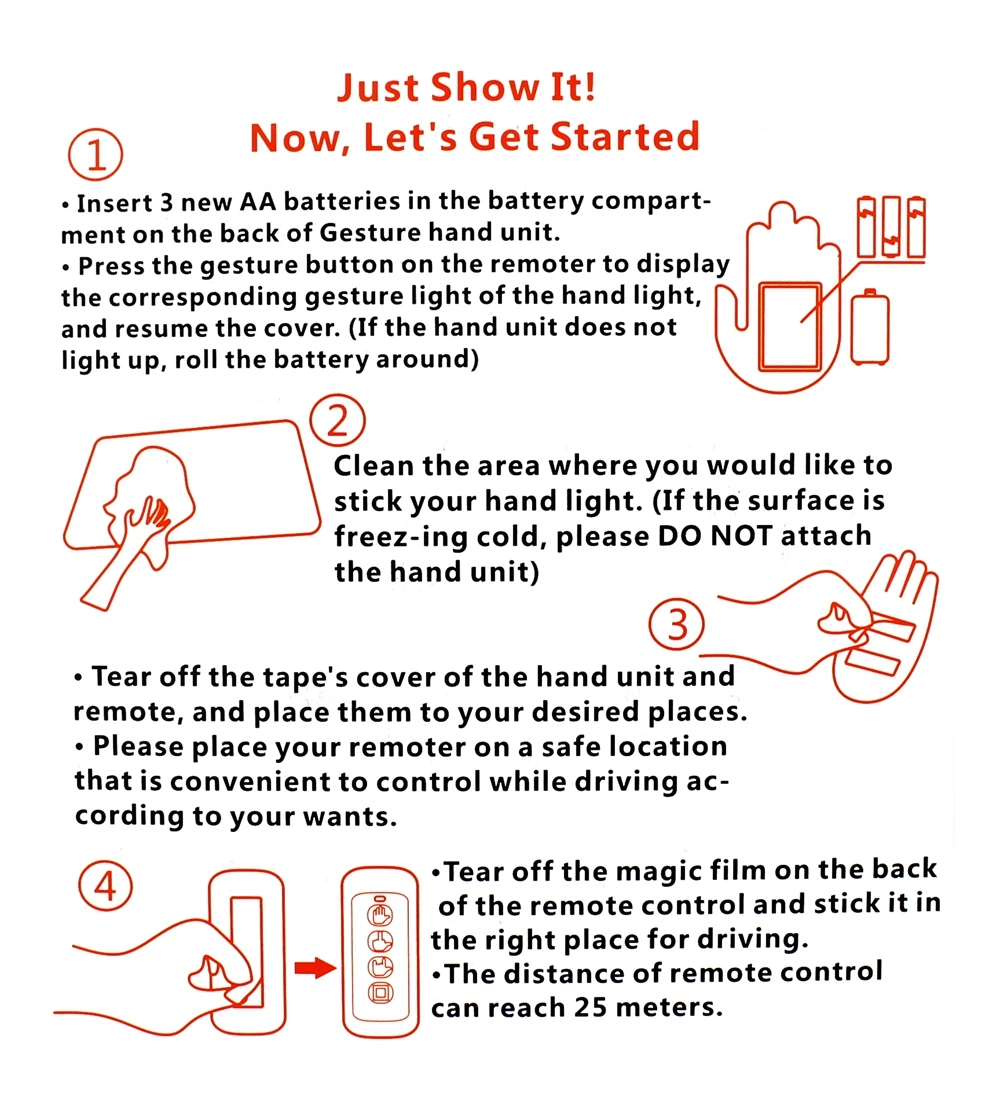 Just Show It!
Now, Let's Get Started

①

• Insert 3 new AA batteries in the battery compartment on the back of Gesture hand unit.
• Press the gesture button on the remoter to display the corresponding gesture light of the hand light, and resume the cover. (If the hand unit does not light up, roll the battery around)

②

Clean the area where you would like to stick your hand light. (If the surface is freez-ing cold, please DO NOT attach the hand unit)

③

• Tear off the tape's cover of the hand unit and remote, and place them to your desired places.
• Please place your remoter on a safe location that is convenient to control while driving according to your wants.

④

•Tear off the magic film on the back of the remote control and stick it in the right place for driving.
•The distance of remote control can reach 25 meters.