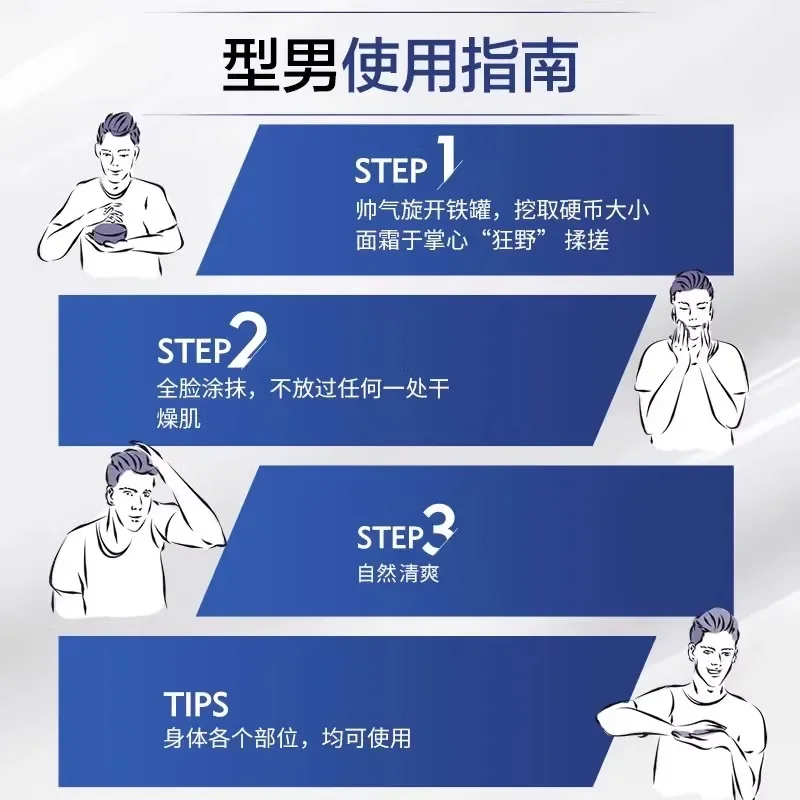 型男使用指南

STEP 1
帅气旋开铁罐，挖取硬币大小面霜于掌心“狂野” 揉搓

STEP 2
全脸涂抹，不放过任何一处干燥肌

STEP 3
自然清爽

TIPS
身体各个部位，均可使用