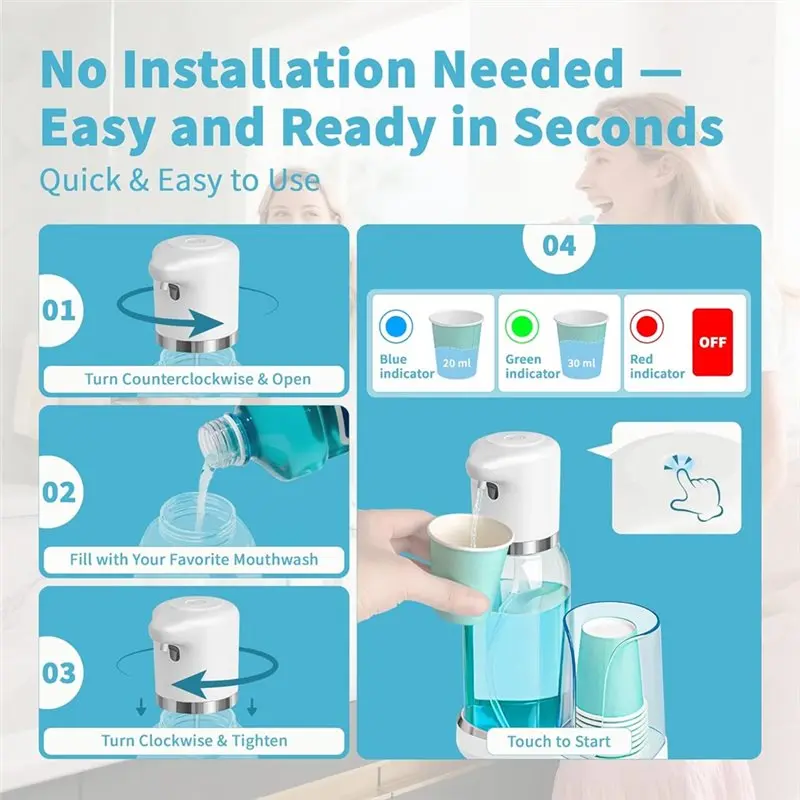 No Installation Needed — Easy and Ready in Seconds

Quick & Easy to Use

01

Turn Counterclockwise & Open

02

Fill with Your Favorite Mouthwash

03

Turn Clockwise & Tighten

04

Blue indicator

20 ml

Green indicator

30 ml

Red indicator

OFF

Touch to Start