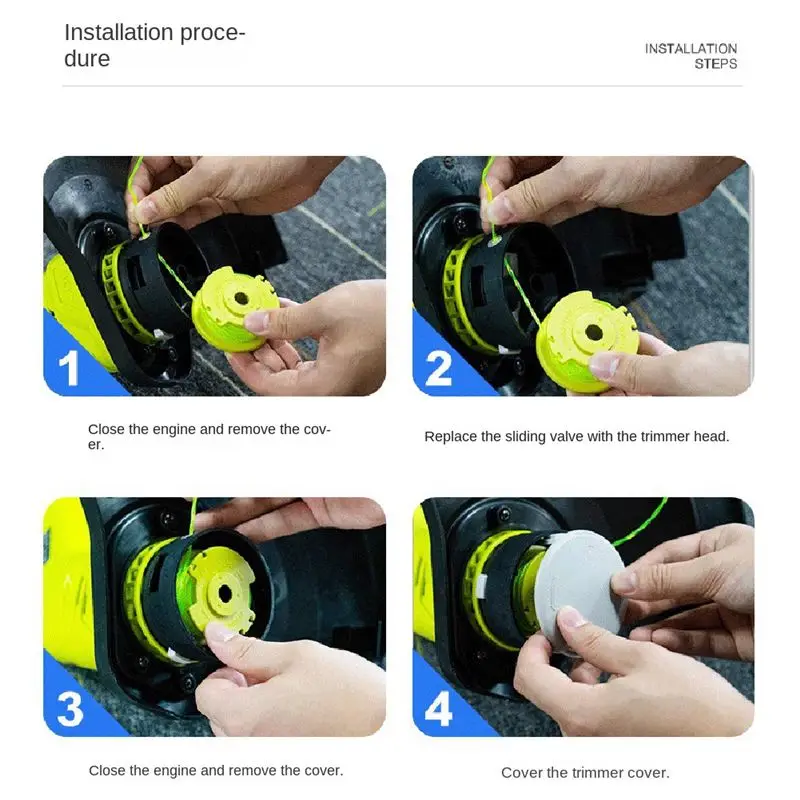 Installation procedure

INSTALLATION STEPS

1

Close the engine and remove the cover.

2

Replace the sliding valve with the trimmer head.

3

Close the engine and remove the cover.

4

Cover the trimmer cover.