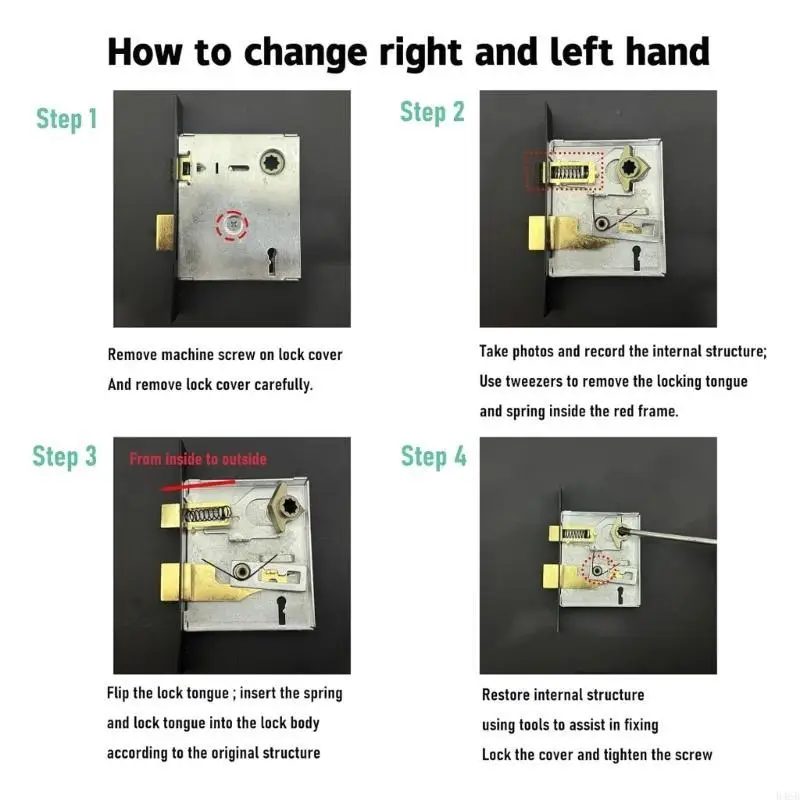 How to change right and left hand

Step 1

Remove machine screw on lock cover
And remove lock cover carefully.

Step 2

Take photos and record the internal structure;
Use tweezers to remove the locking tongue
and spring inside the red frame.

Step 3

From inside to outside

Flip the lock tongue ; insert the spring
and lock tongue into the lock body
according to the original structure

Step 4

Restore internal structure
using tools to assist in fixing
Lock the cover and tighten the screw