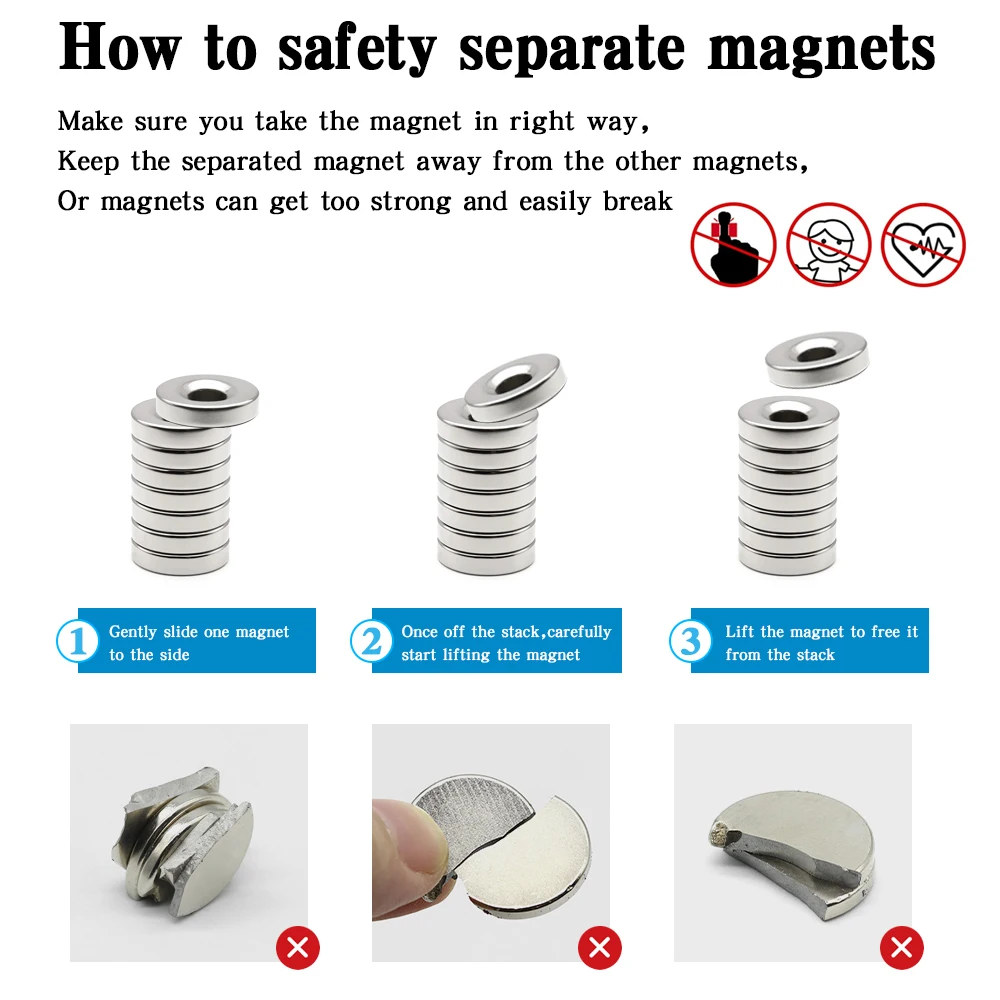 How to safety separate magnets

Make sure you take the magnet in right way,
Keep the separated magnet away from the other magnets,
Or magnets can get too strong and easily break

1 Gently slide one magnet to the side

2 Once off the stack,carefully start lifting the magnet

3 Lift the magnet to free it from the stack