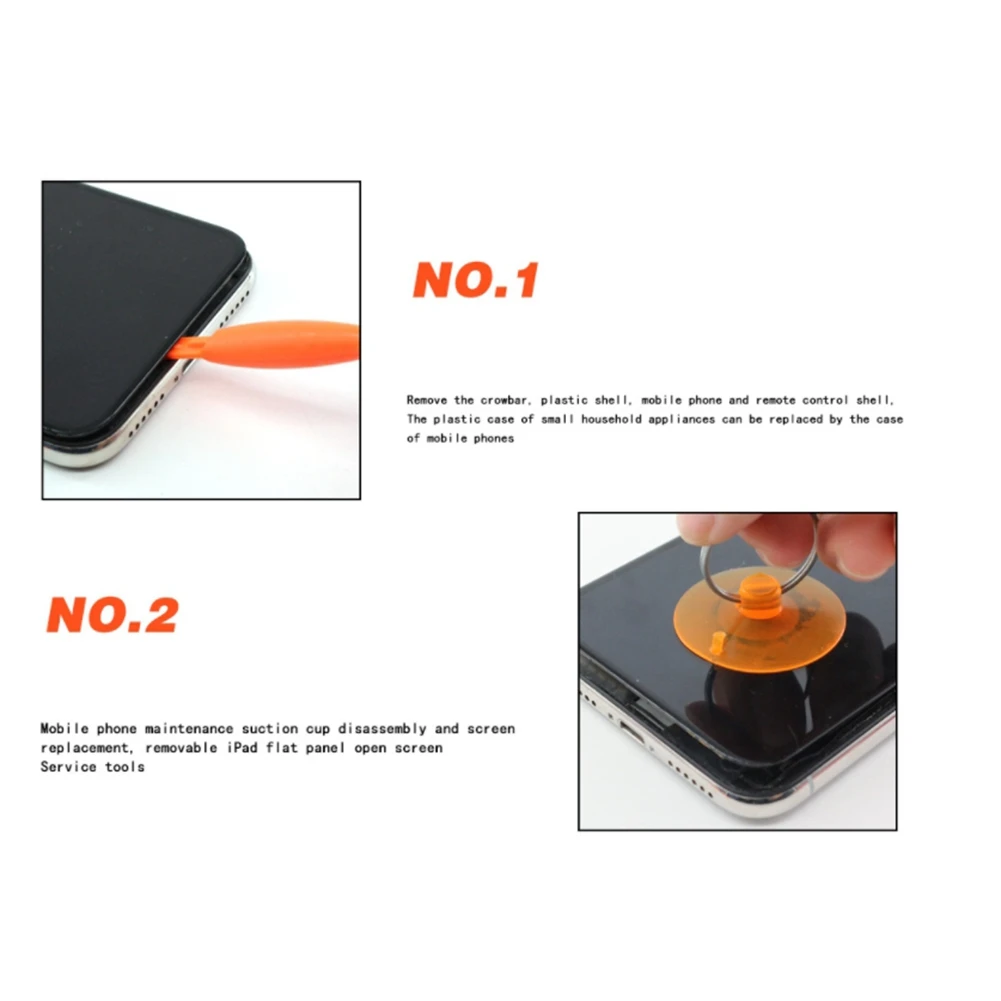 NO.1

Remove the crowbar, plastic shell, mobile phone and remote control shell, The plastic case of small household appliances can be replaced by the case of mobile phones

NO.2

Mobile phone maintenance suction cup disassembly and screen replacement, removable iPad flat panel open screen Service tools