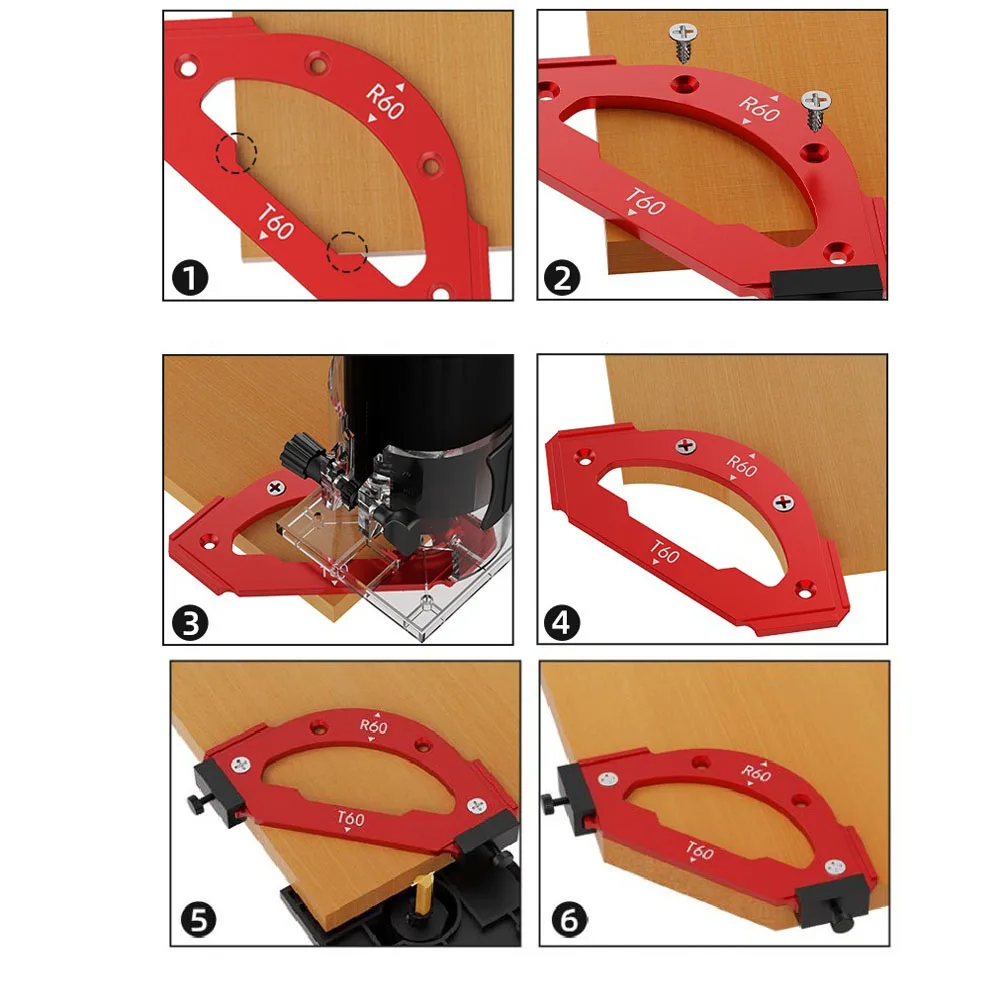 R60
T60
1
R60
T60
2
T60
3
R60
T60
4
R60
T60
5
R60
T60
6