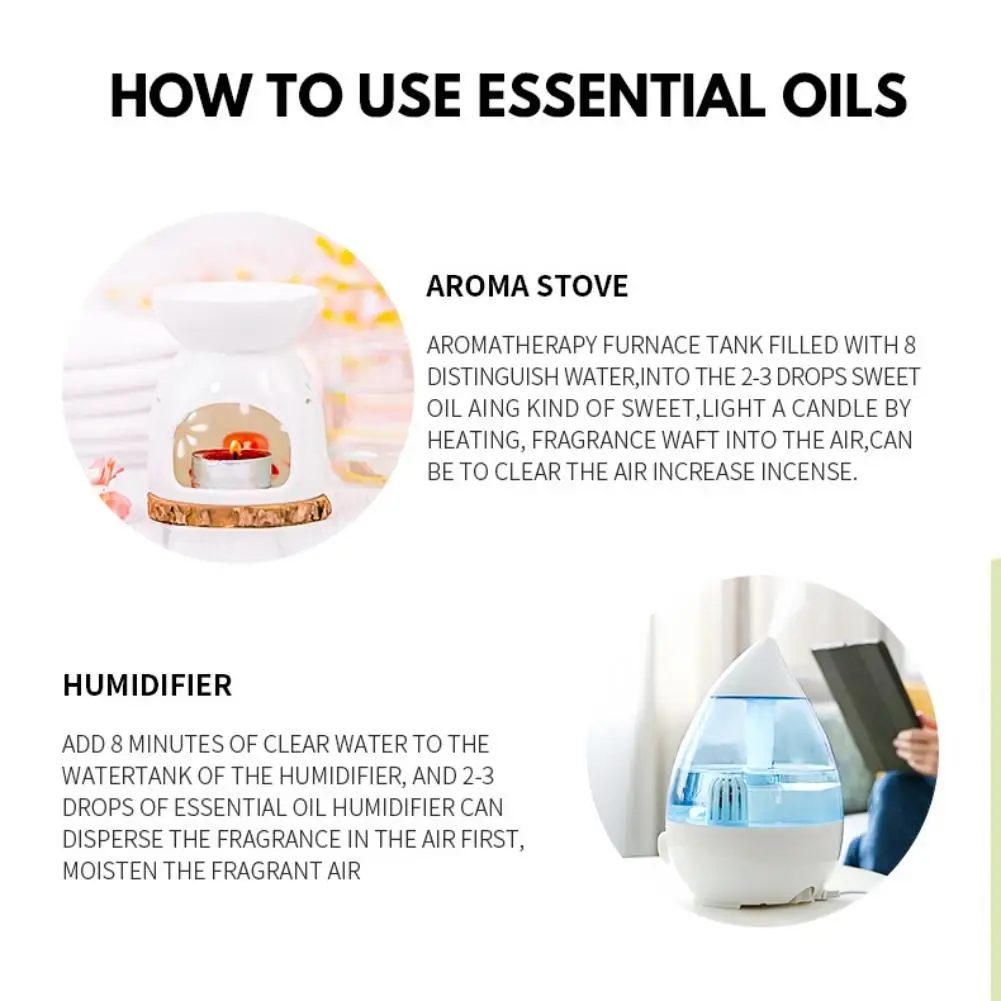 HOW TO USE ESSENTIAL OILS

AROMA STOVE

AROMATHERAPY FURNACE TANK FILLED WITH 8 DISTINGUISH WATER,INTO THE 2-3 DROPS SWEET OIL AING KIND OF SWEET,LIGHT A CANDLE BY HEATING, FRAGRANCE WAFT INTO THE AIR,CAN BE TO CLEAR THE AIR INCREASE INCENSE.

HUMIDIFIER

ADD 8 MINUTES OF CLEAR WATER TO THE WATERTANK OF THE HUMIDIFIER, AND 2-3 DROPS OF ESSENTIAL OIL HUMIDIFIER CAN DISPERSE THE FRAGRANCE IN THE AIR FIRST, MOISTEN THE FRAGRANT AIR