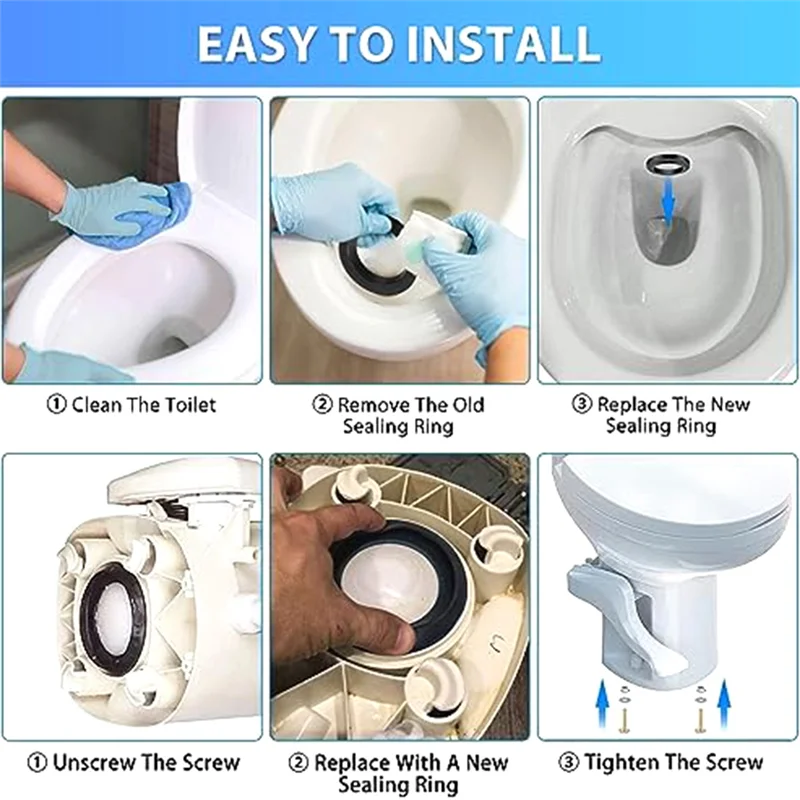 EASY TO INSTALL

① Clean The Toilet

② Remove The Old Sealing Ring

③ Replace The New Sealing Ring

① Unscrew The Screw

② Replace With A New Sealing Ring

③ Tighten The Screw