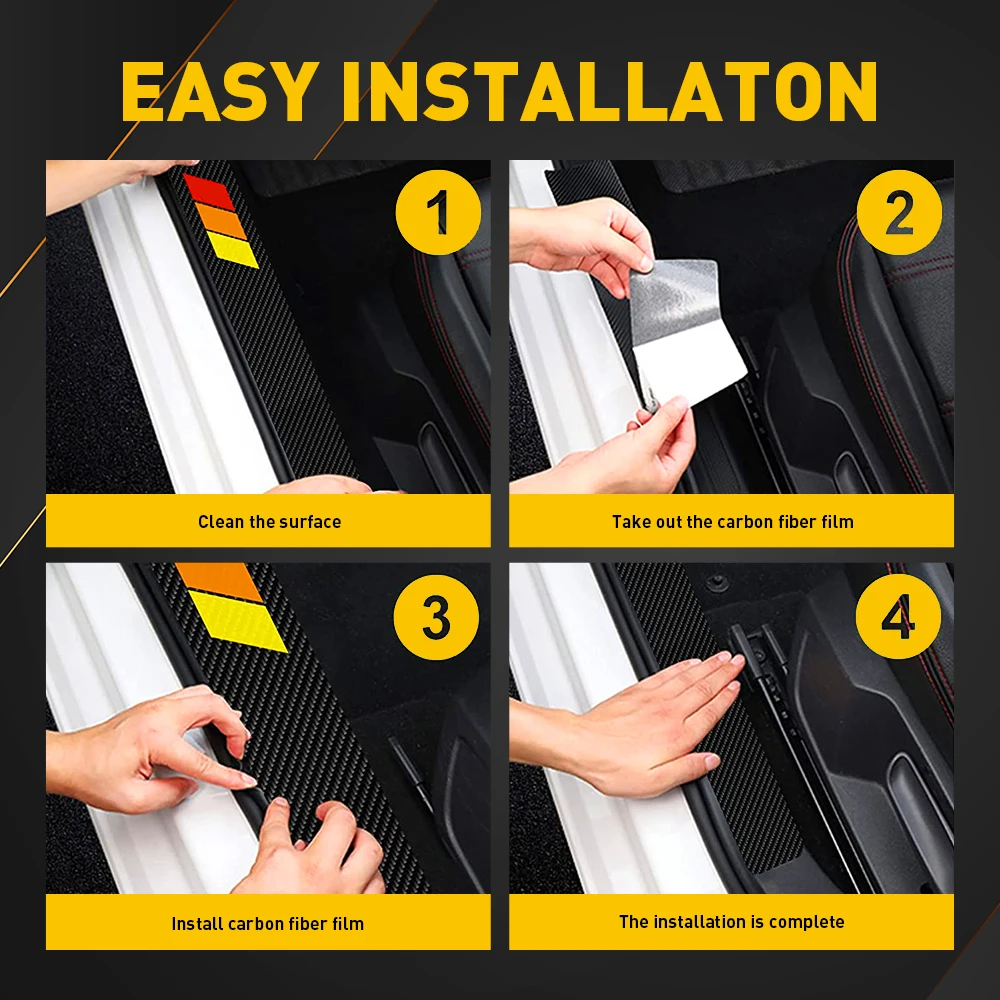 EASY INSTALLATON

1

Clean the surface

2

Take out the carbon fiber film

3

Install carbon fiber film

4

The installation is complete