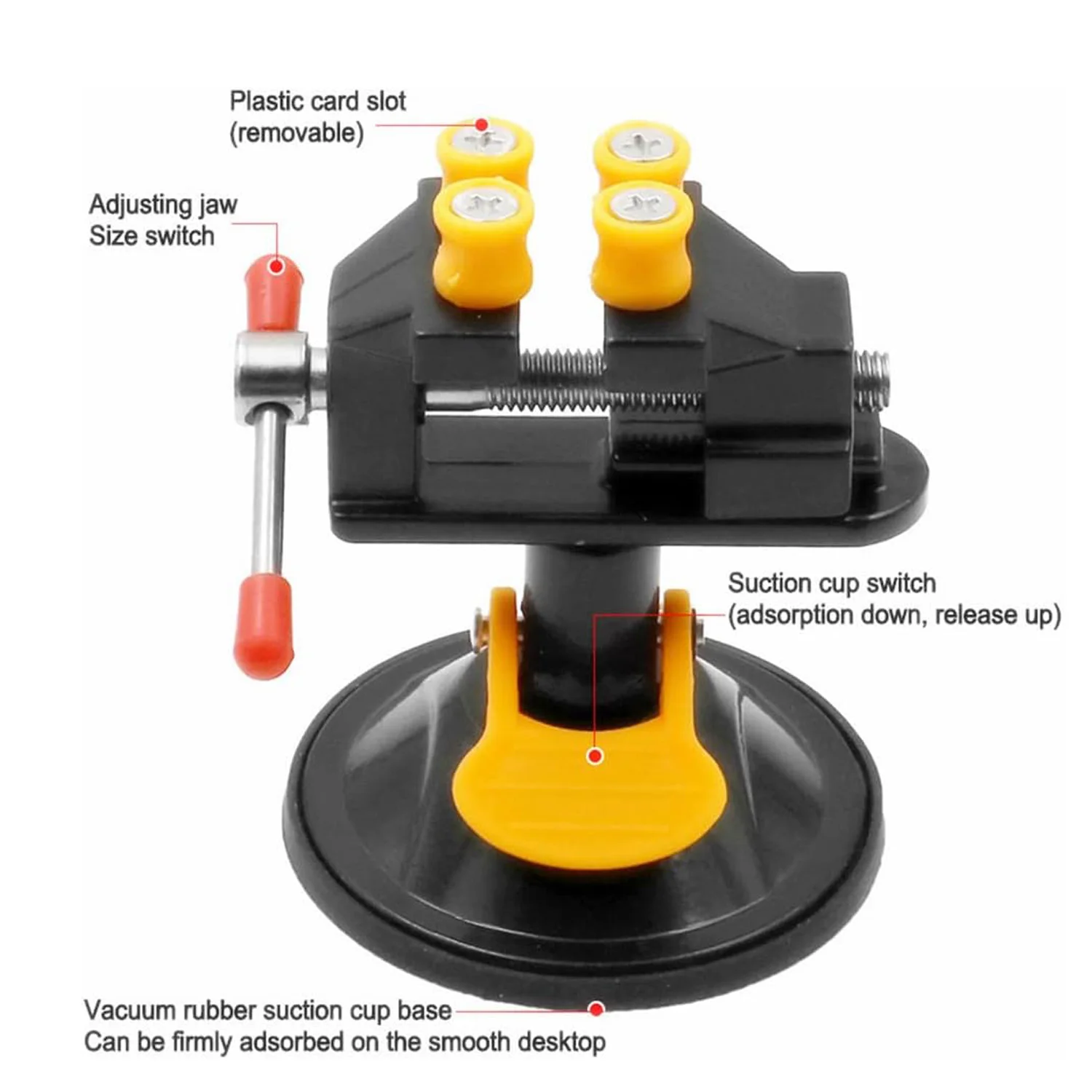 Plastic card slot
(removable)

Adjusting jaw
Size switch

Suction cup switch
(adsorption down, release up)

Vacuum rubber suction cup base
Can be firmly adsorbed on the smooth desktop