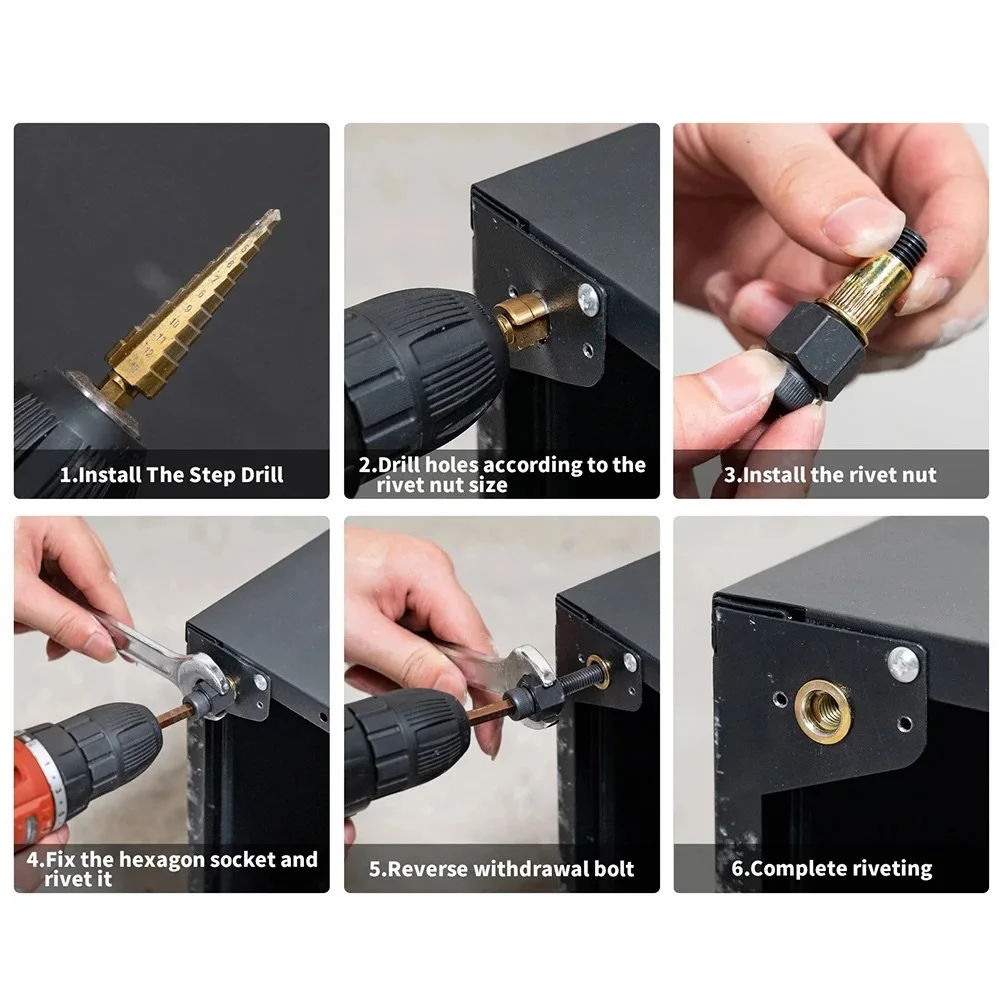 1.Install The Step Drill

2.Drill holes according to the rivet nut size

3.Install the rivet nut

4.Fix the hexagon socket and rivet it

5.Reverse withdrawal bolt

6.Complete riveting