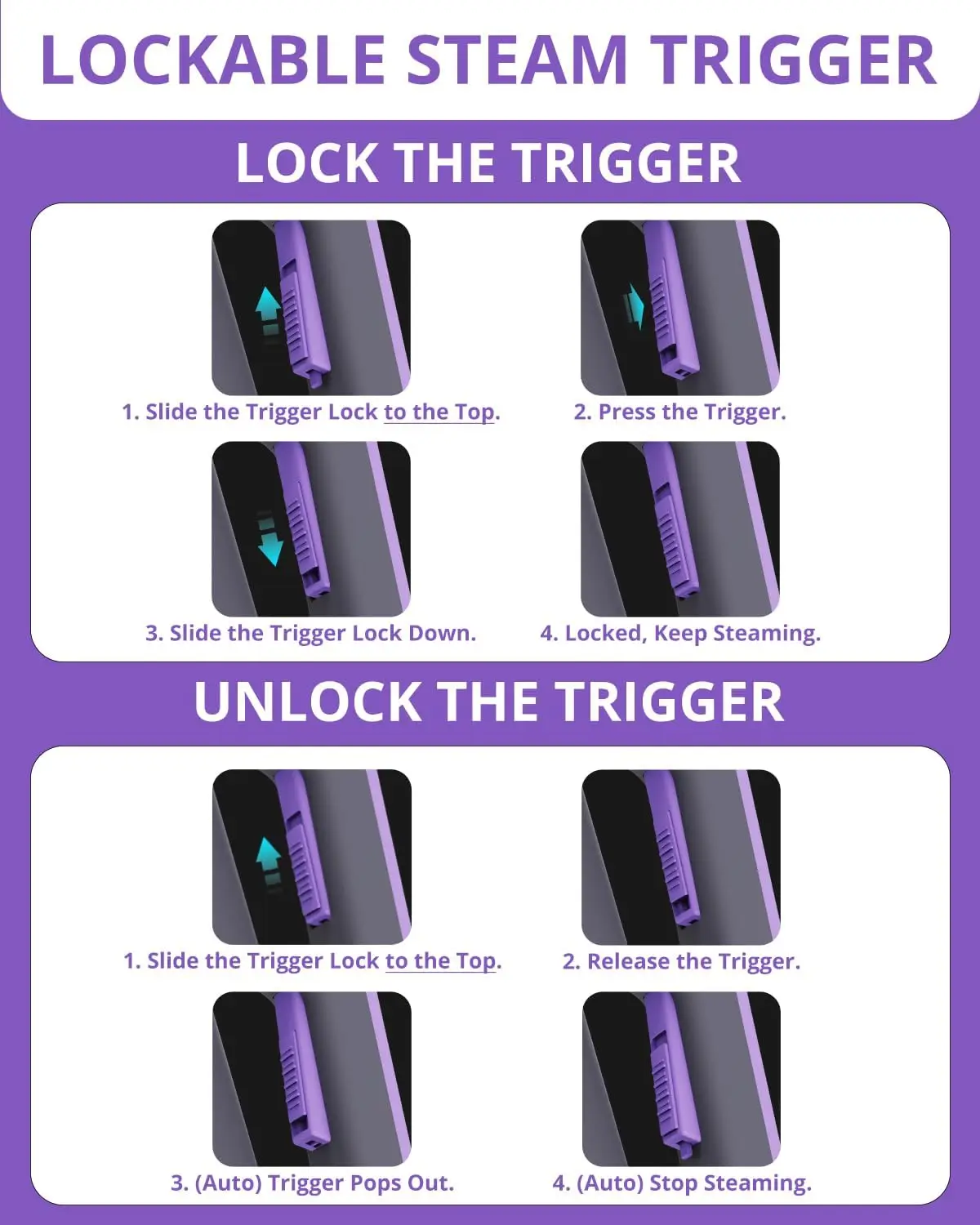 LOCKABLE STEAM TRIGGER

LOCK THE TRIGGER

1. Slide the Trigger Lock to the Top.

2. Press the Trigger.

3. Slide the Trigger Lock Down.

4. Locked, Keep Steaming.

UNLOCK THE TRIGGER

1. Slide the Trigger Lock to the Top.

2. Release the Trigger.

3. (Auto) Trigger Pops Out.

4. (Auto) Stop Steaming.