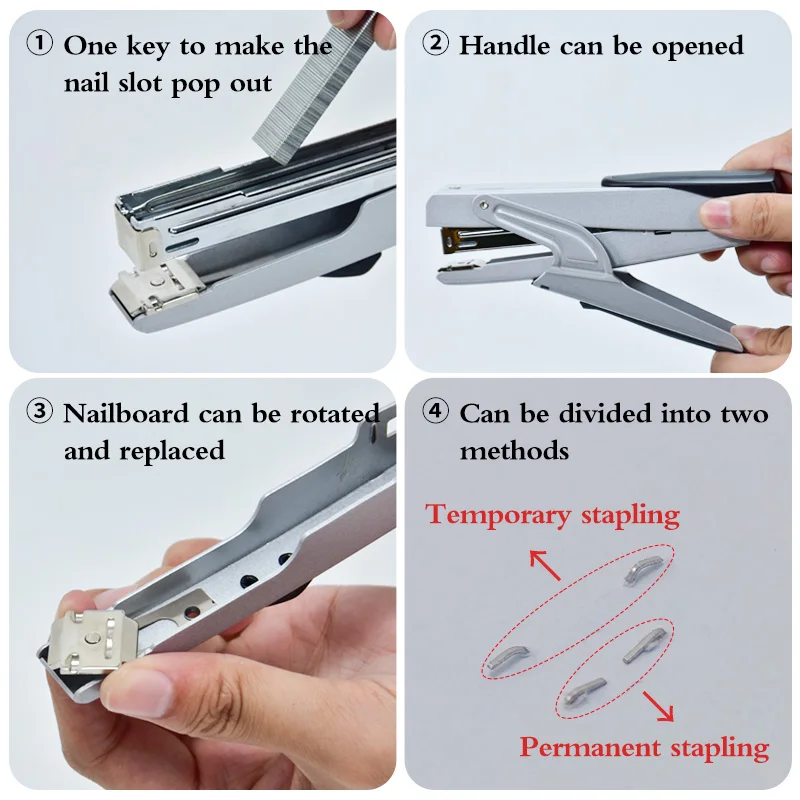 ① One key to make the nail slot pop out

② Handle can be opened

③ Nailboard can be rotated and replaced

④ Can be divided into two methods

Temporary stapling

Permanent stapling