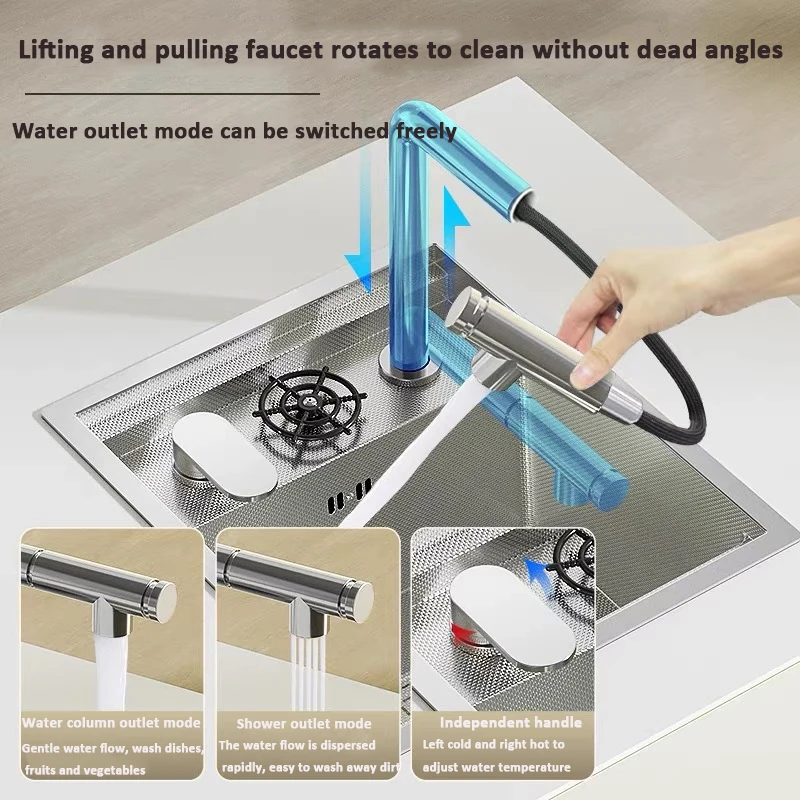 Lifting and pulling faucet rotates to clean without dead angles

Water outlet mode can be switched freely

Water column outlet mode
Gentle water flow, wash dishes, fruits and vegetables

Shower outlet mode
The water flow is dispersed rapidly, easy to wash away dirt

Independent handle
Left cold and right hot to adjust water temperature