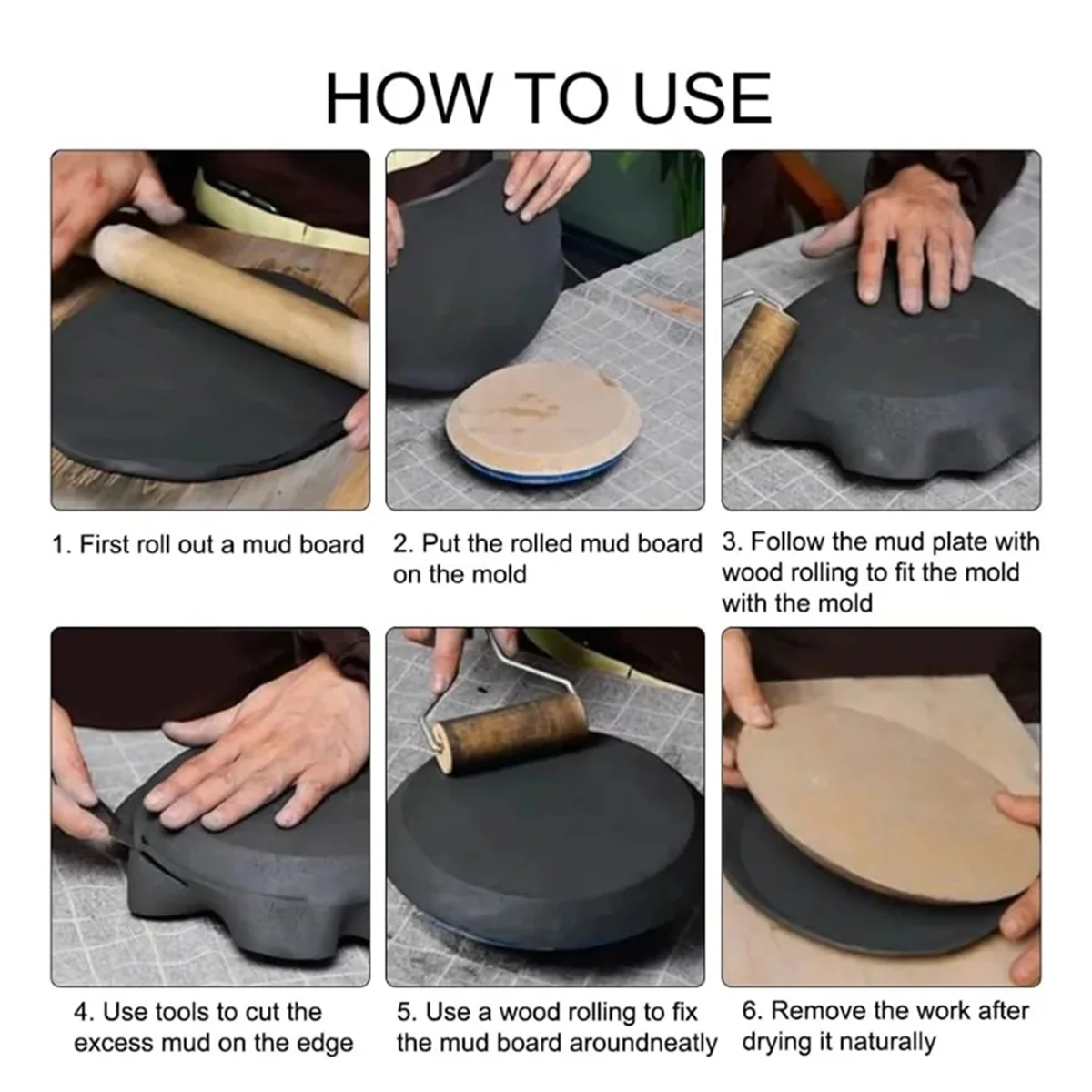 HOW TO USE

1. First roll out a mud board

2. Put the rolled mud board on the mold

3. Follow the mud plate with wood rolling to fit the mold with the mold

4. Use tools to cut the excess mud on the edge

5. Use a wood rolling to fix the mud board aroundneatly

6. Remove the work after drying it naturally