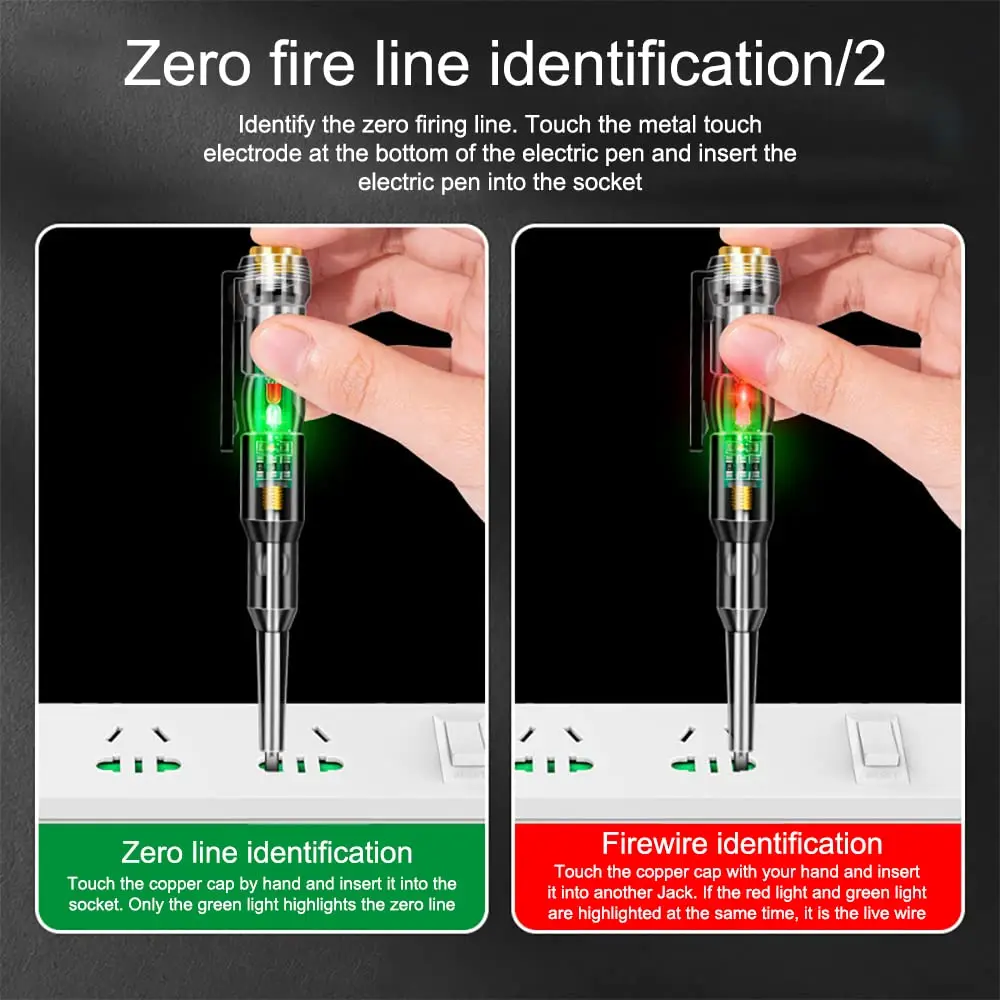 Zero fire line identification/2

Identify the zero firing line. Touch the metal touch electrode at the bottom of the electric pen and insert the electric pen into the socket

Zero line identification

Touch the copper cap by hand and insert it into the socket. Only the green light highlights the zero line

Firewire identification

Touch the copper cap with your hand and insert it into another Jack. If the red light and green light are highlighted at the same time, it is the live wire