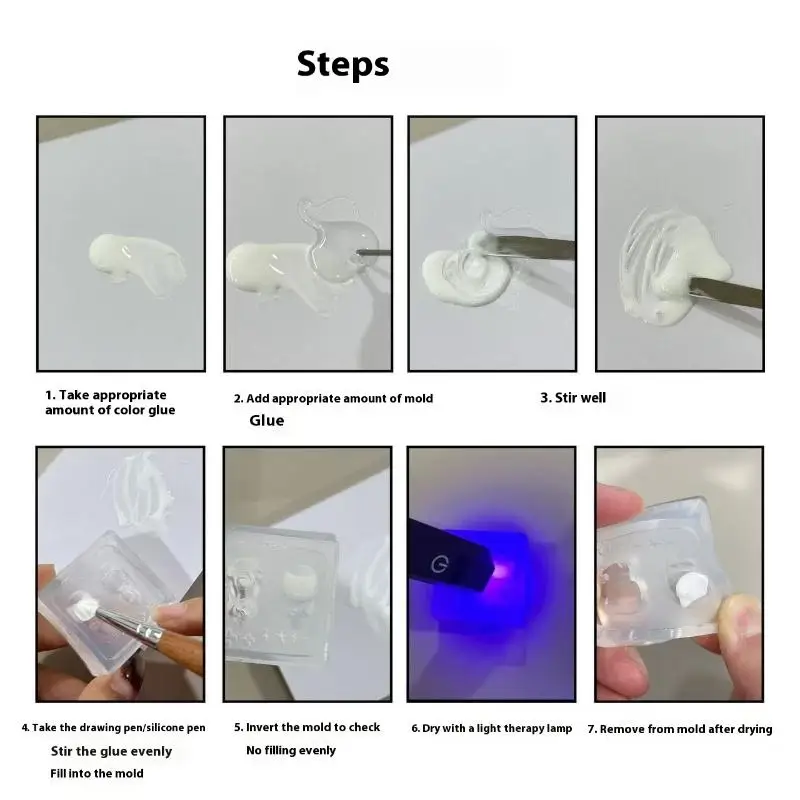 Steps

1. Take appropriate amount of color glue

2. Add appropriate amount of mold Glue

3. Stir well

4. Take the drawing pen/silicone pen Stir the glue evenly Fill into the mold

5. Invert the mold to check No filling evenly

6. Dry with a light therapy lamp

7. Remove from mold after drying