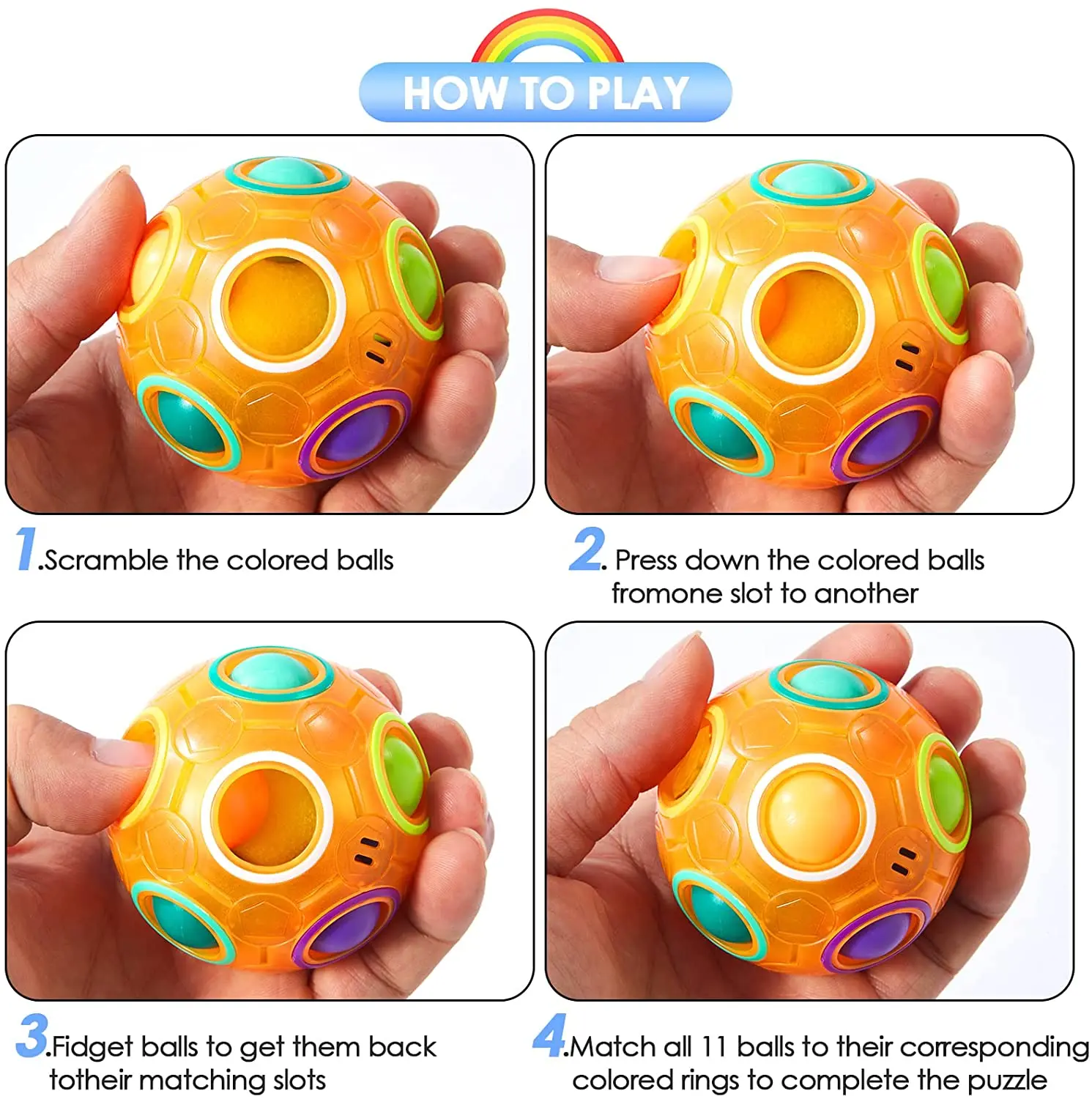 HOW TO PLAY

1.Scramble the colored balls

2. Press down the colored balls fromone slot to another

3.Fidget balls to get them back totheir matching slots

4.Match all 11 balls to their corresponding colored rings to complete the puzzle