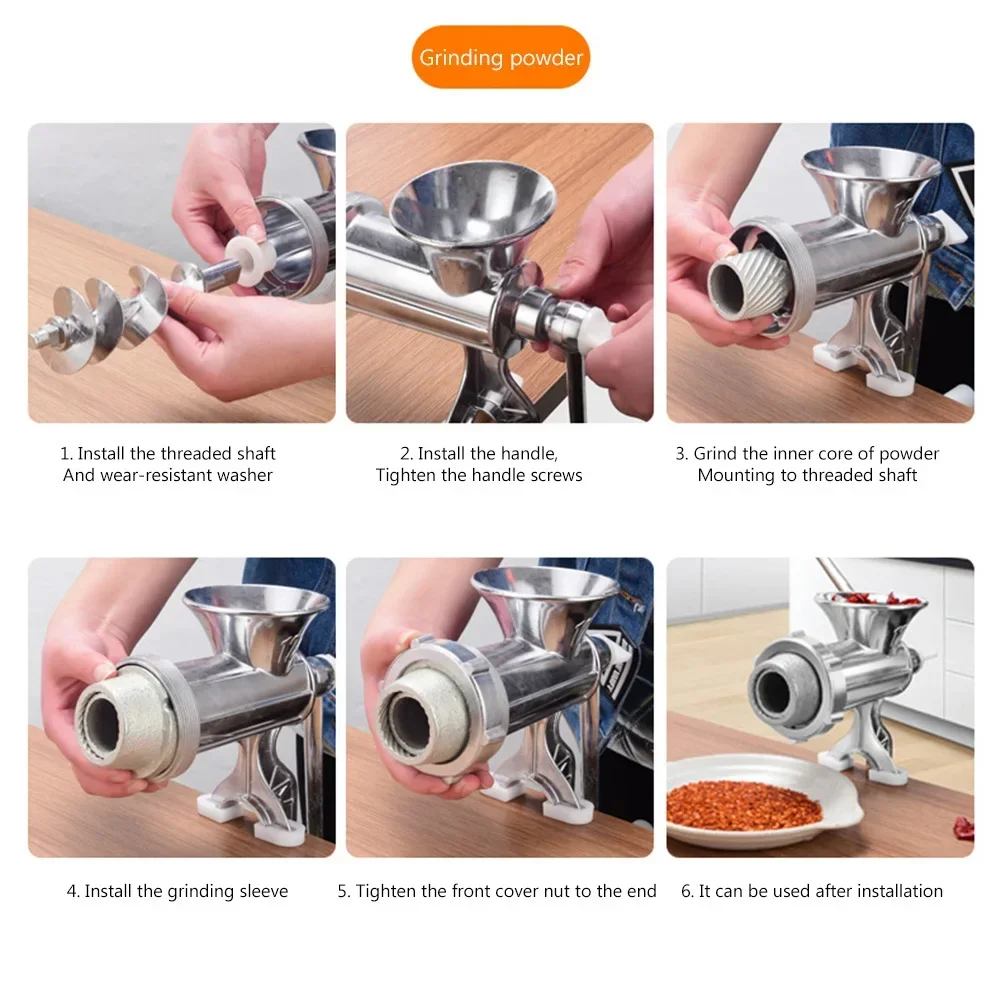 Grinding powder

1. Install the threaded shaft
And wear-resistant washer

2. Install the handle,
Tighten the handle screws

3. Grind the inner core of powder
Mounting to threaded shaft

4. Install the grinding sleeve

5. Tighten the front cover nut to the end

6. It can be used after installation